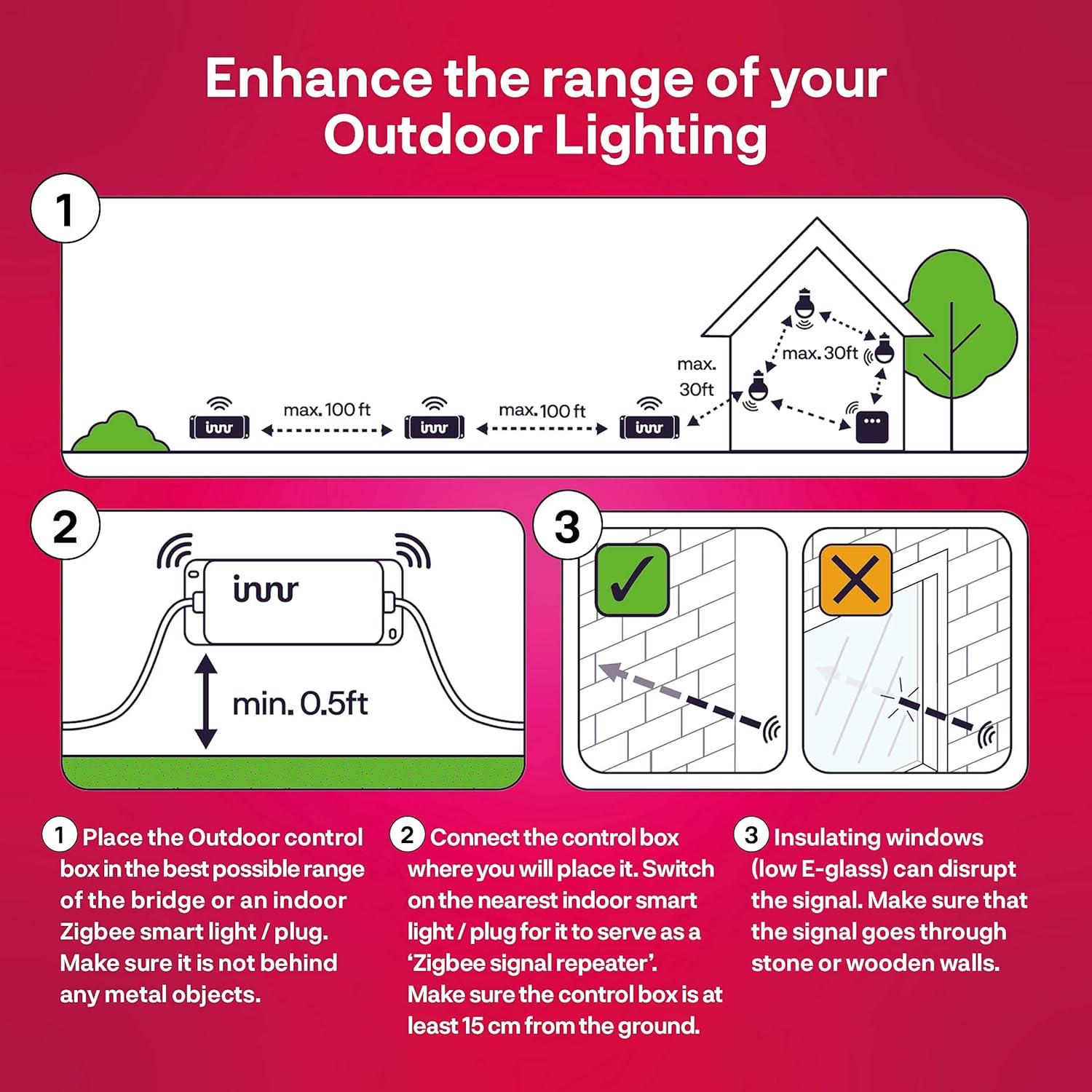 Enhance the range of your Outdoor Lighting

1

innr max. 100 ft innr max. 100 ft innr max. 30ft max. 30ft

2

innr

min. 0.5ft

3

✓ ✕

1 Place the Outdoor control box in the best possible range of the bridge or an indoor Zigbee smart light / plug. Make sure it is not behind any metal objects.

2 Connect the control box where you will place it. Switch on the nearest indoor smart light / plug for it to serve as a 'Zigbee signal repeater'. Make sure the control box is at least 15 cm from the ground.

3 Insulating windows (low E-glass) can disrupt the signal. Make sure that the signal goes through stone or wooden walls.