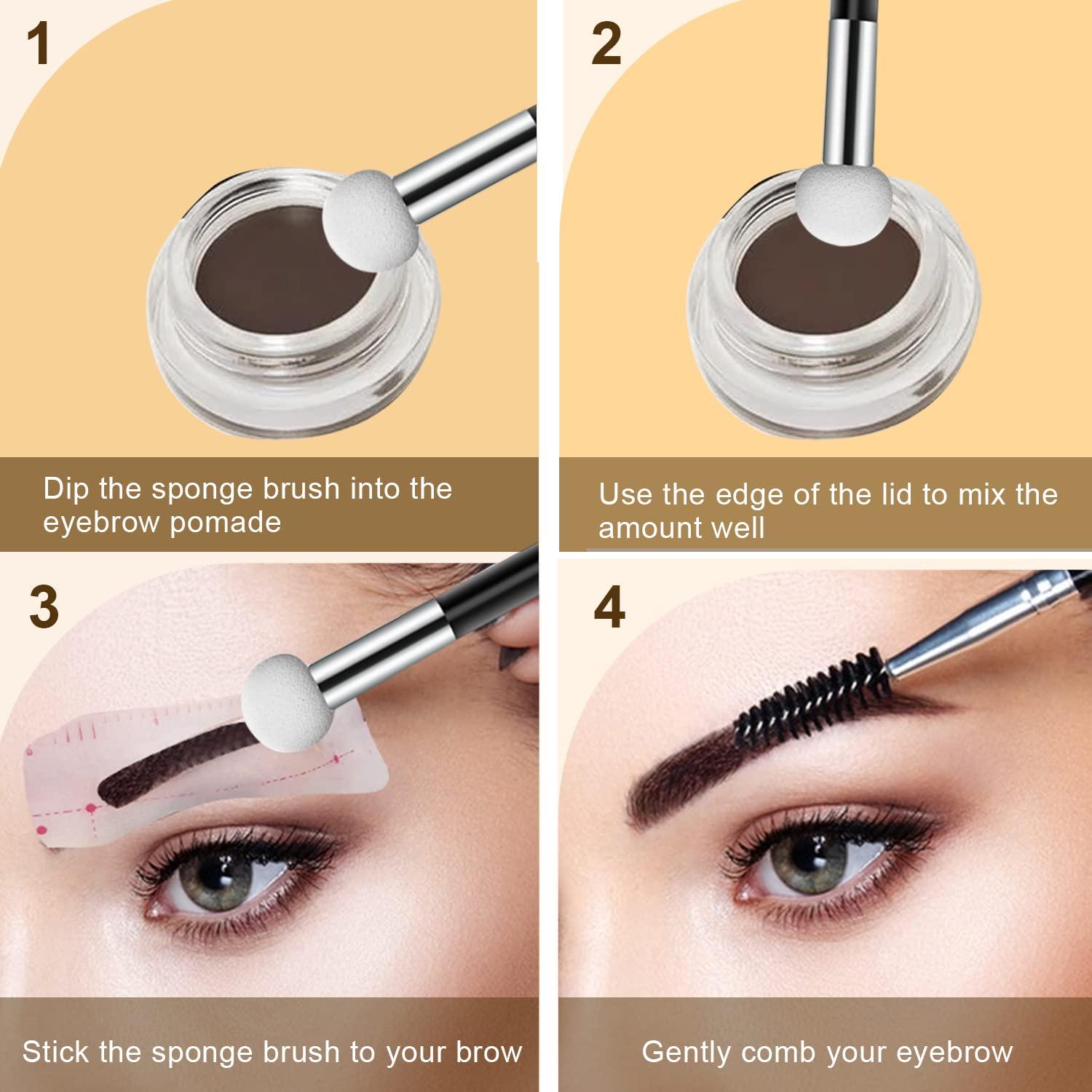 1

Dip the sponge brush into the eyebrow pomade

2

Use the edge of the lid to mix the amount well

3

Stick the sponge brush to your brow

4

Gently comb your eyebrow