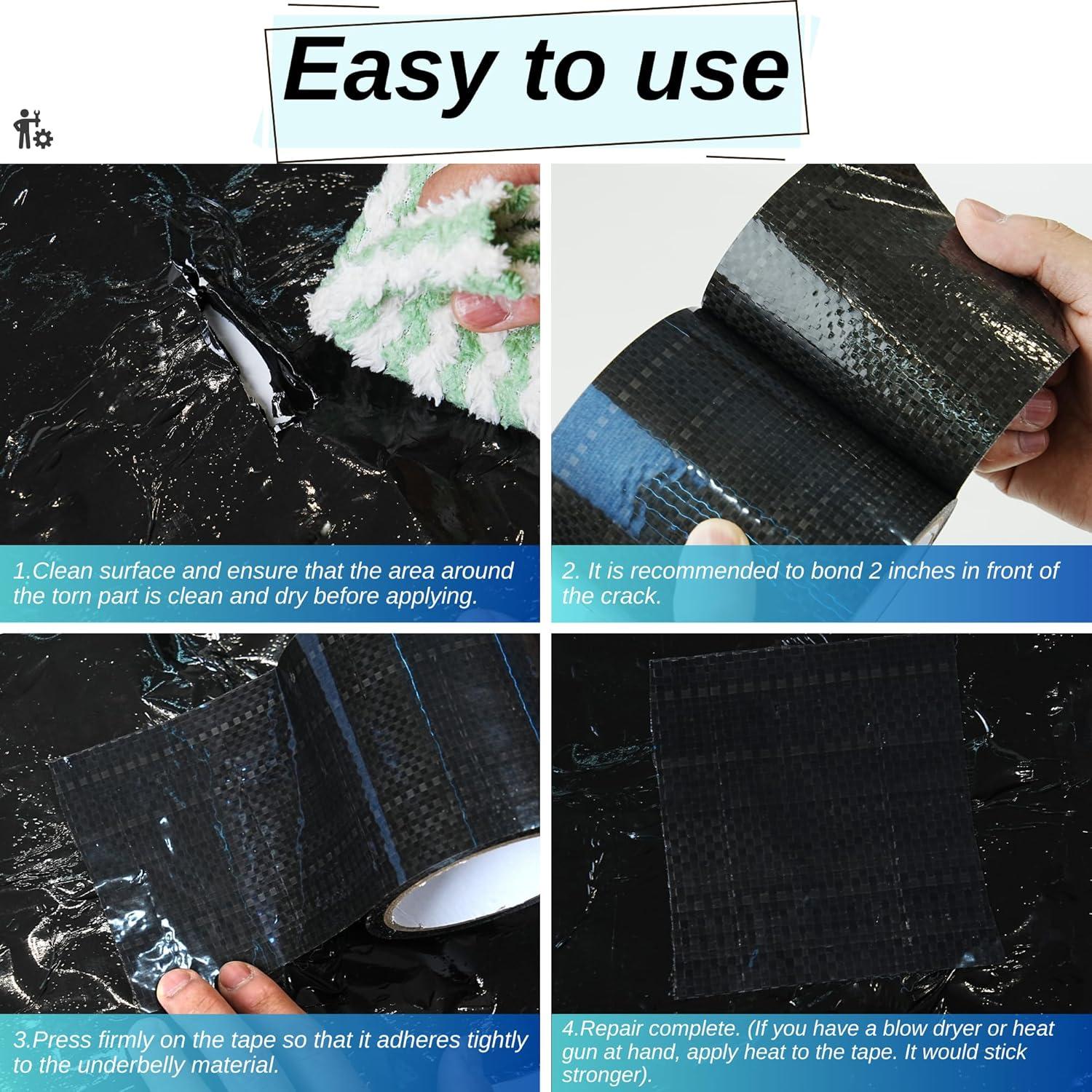 Easy to use

1.Clean surface and ensure that the area around the torn part is clean and dry before applying.

2. It is recommended to bond 2 inches in front of the crack.

3.Press firmly on the tape so that it adheres tightly to the underbelly material.

4.Repair complete. (If you have a blow dryer or heat gun at hand, apply heat to the tape. It would stick stronger).