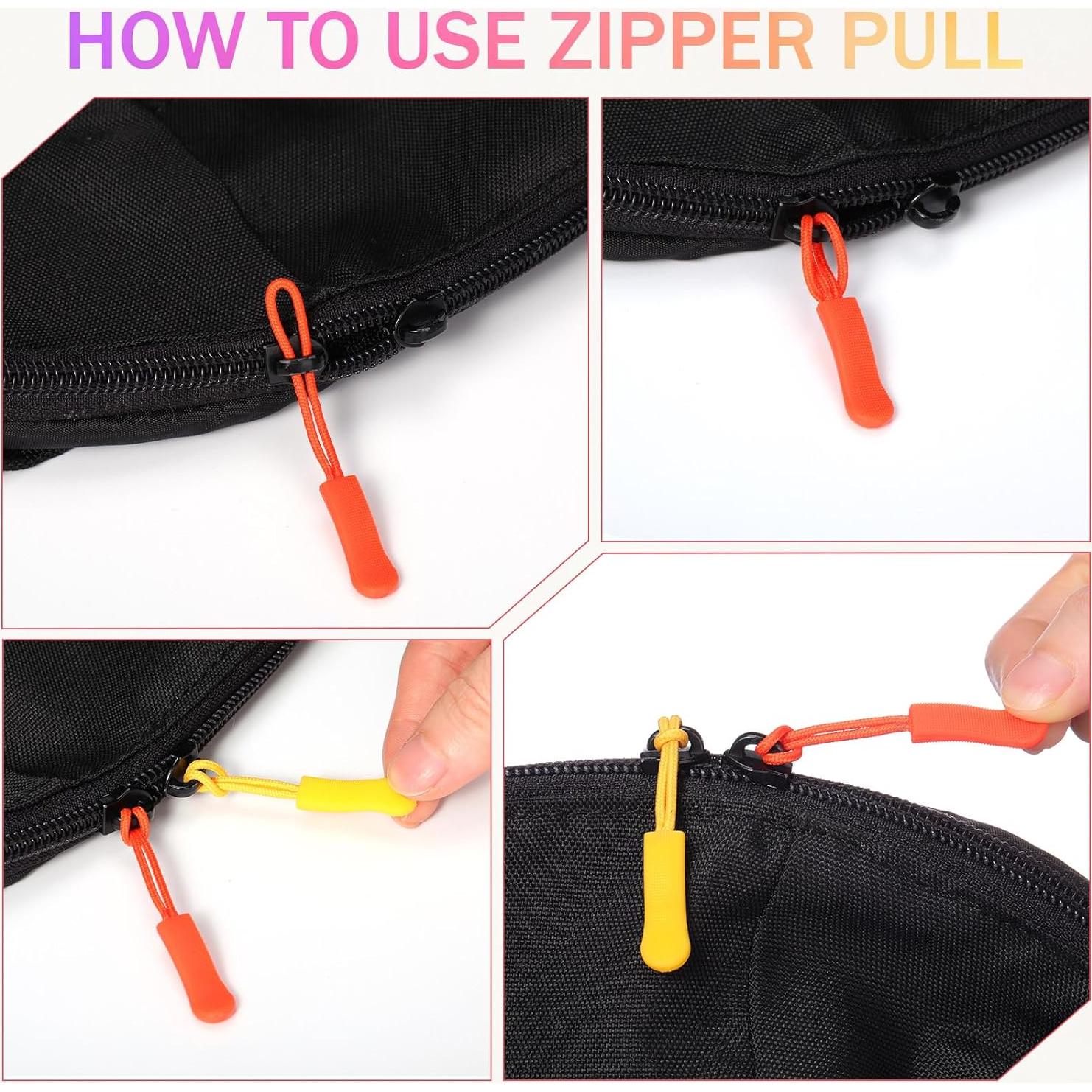 HOW TO USE ZIPPER PULL