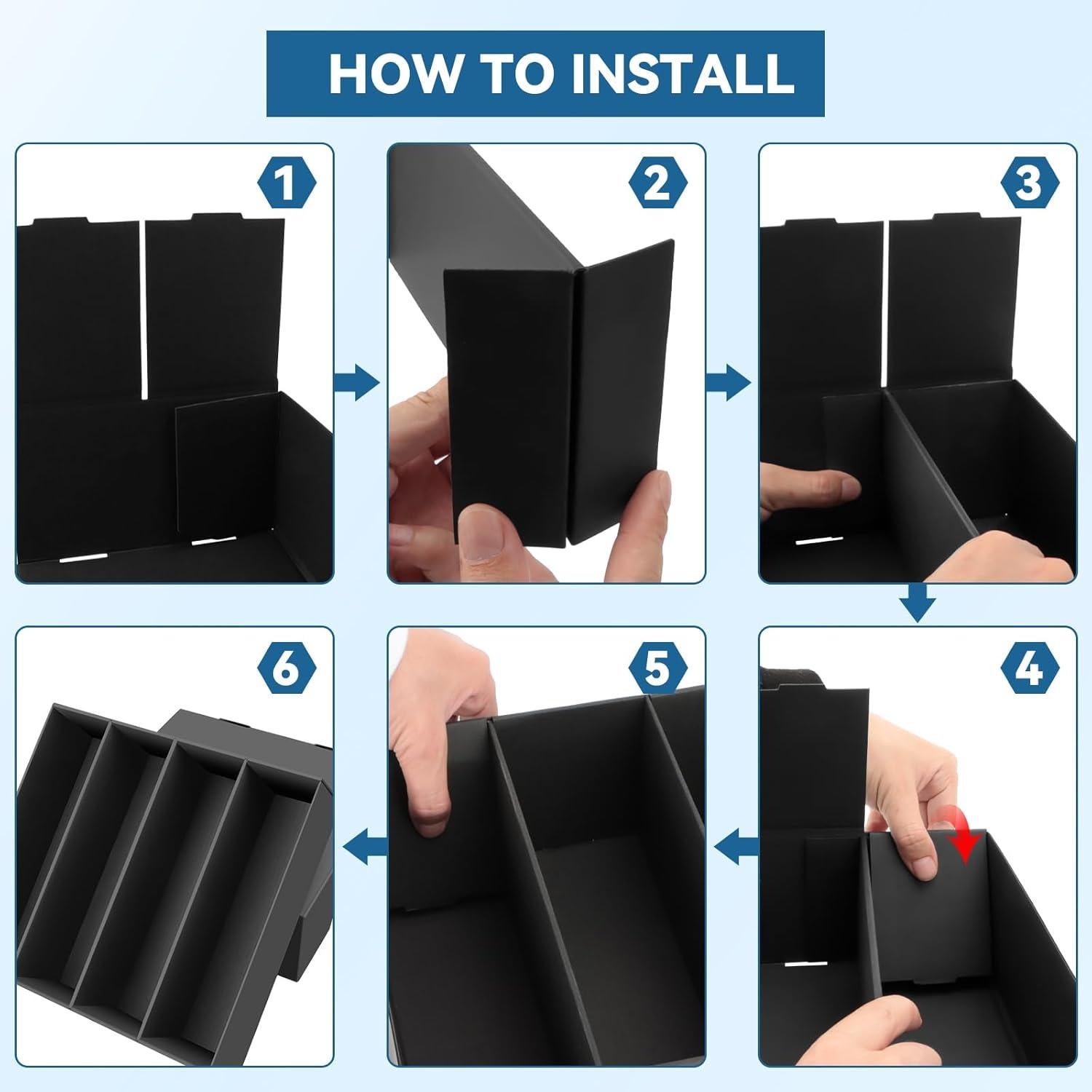 HOW TO INSTALL

1

2

3

4

5

6