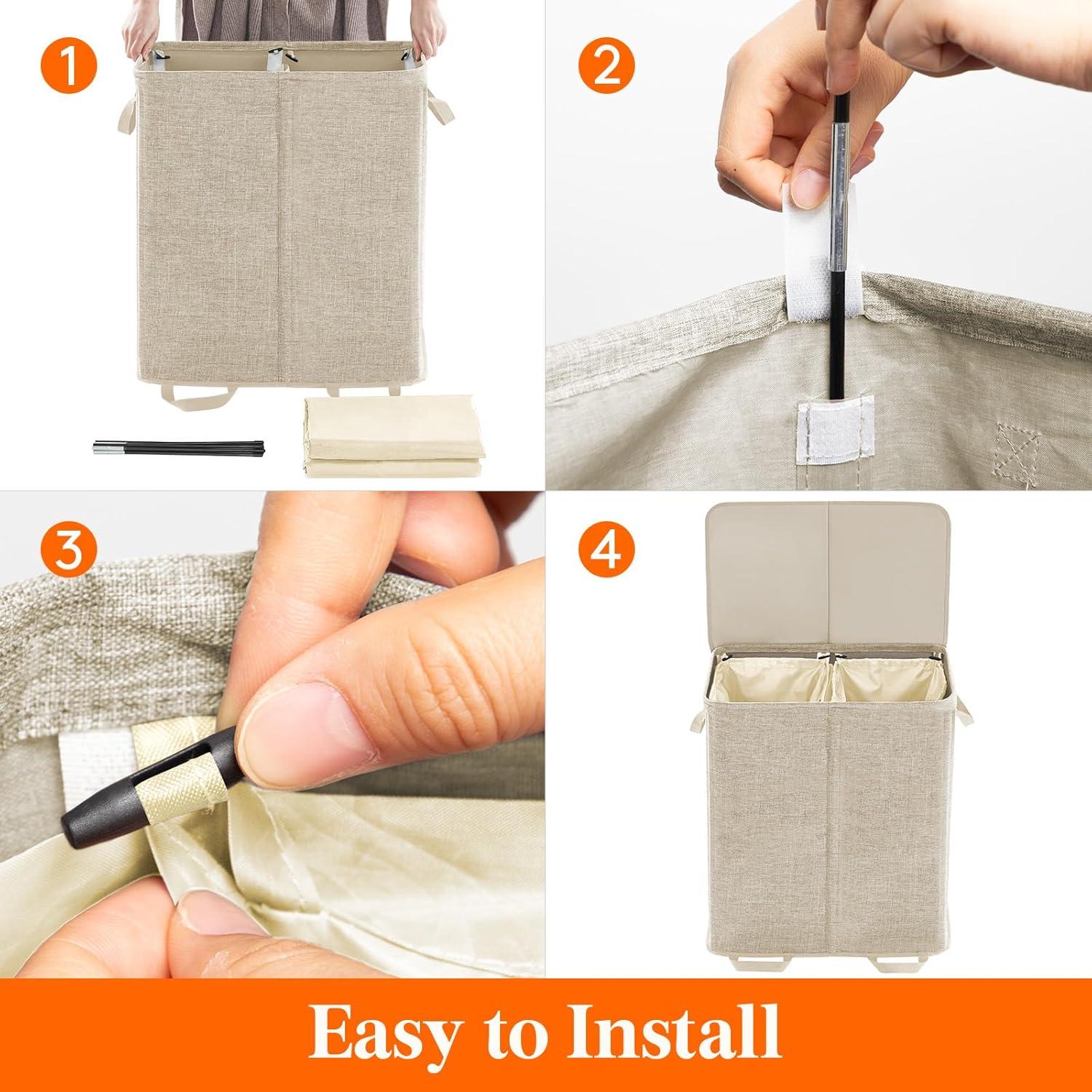 1

2

3

4

Easy to Install