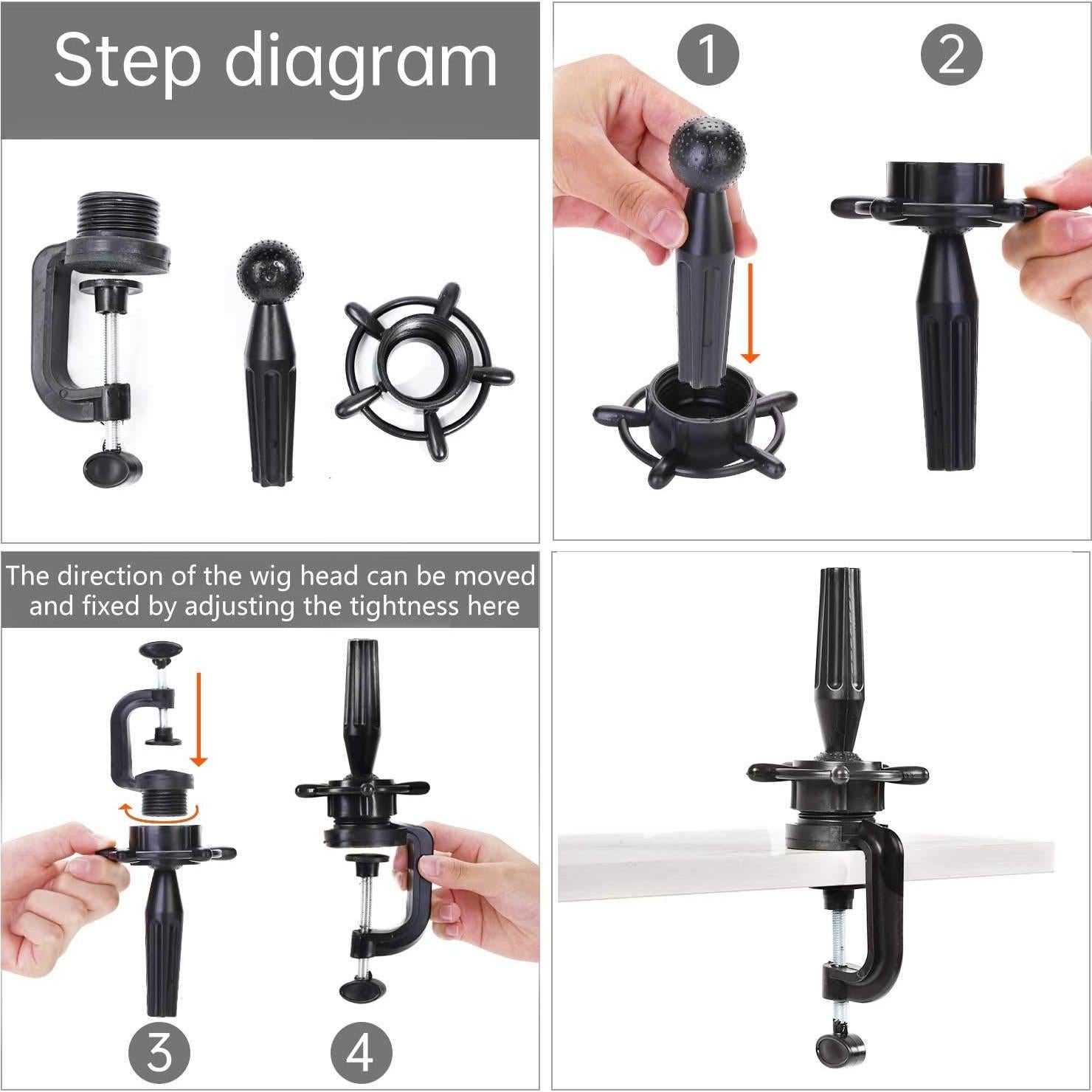 Step diagram

1

2

The direction of the wig head can be moved and fixed by adjusting the tightness here

3

4