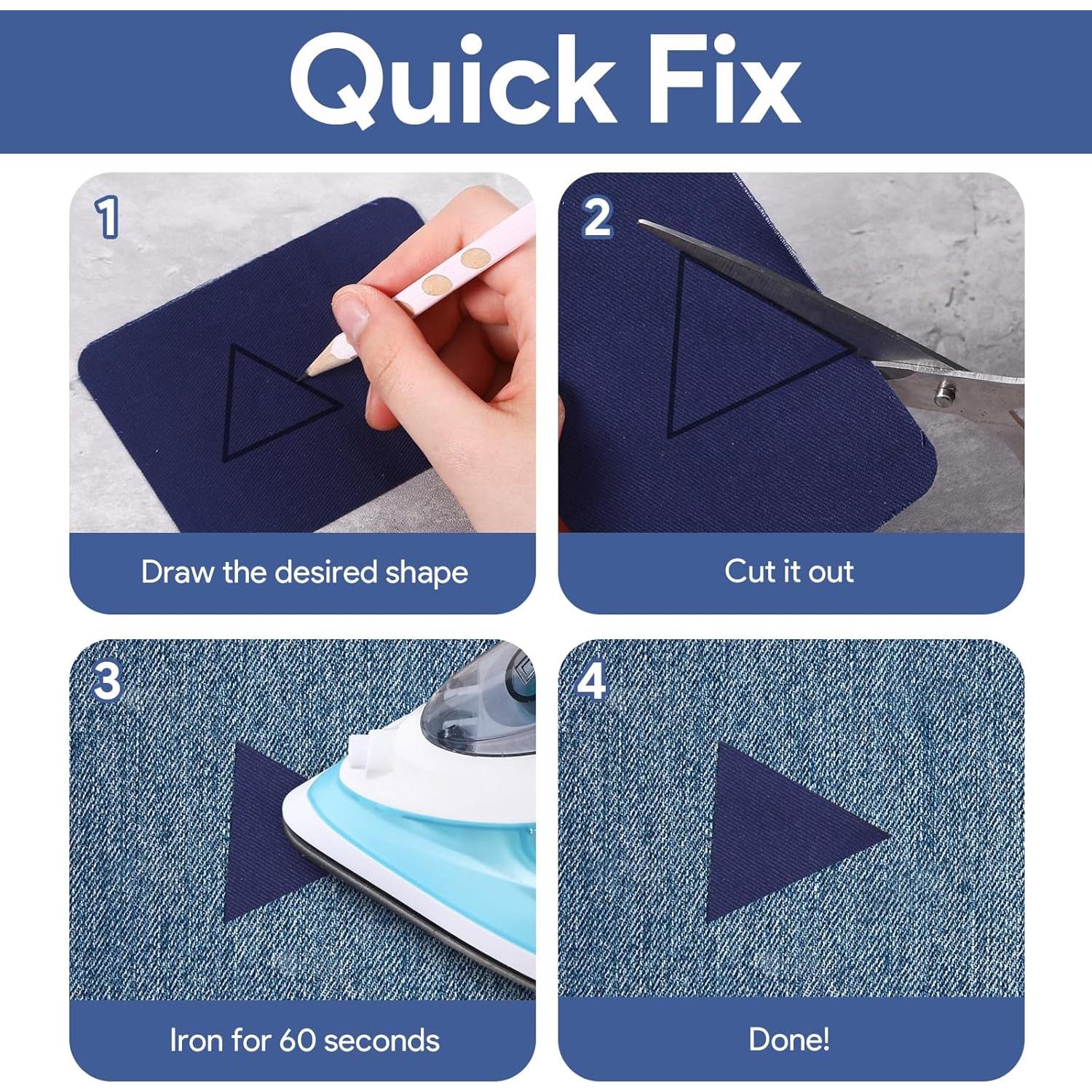 Quick Fix

1

Draw the desired shape

2

Cut it out

3

Iron for 60 seconds

4

Done!