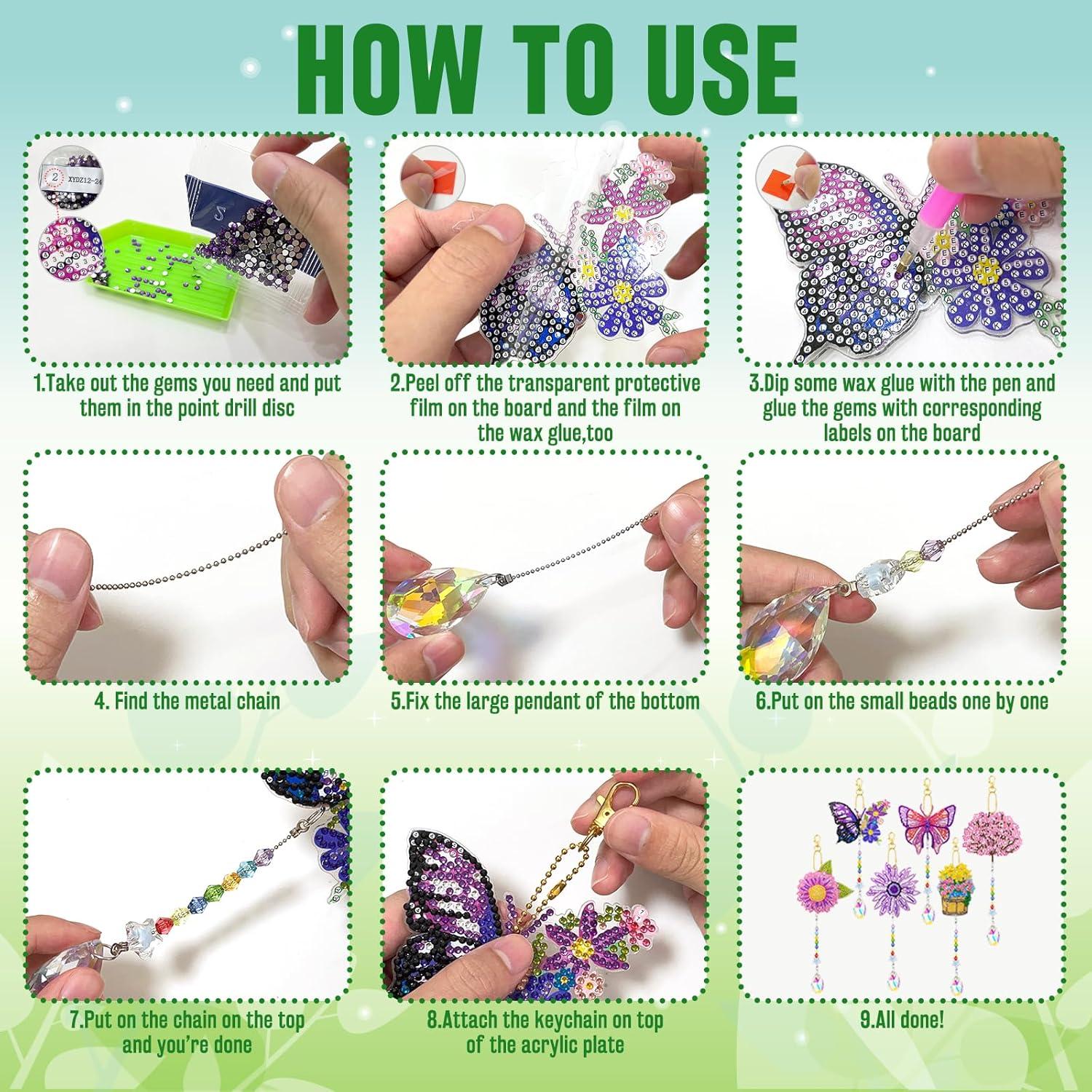 HOW TO USE

2 XYDZ12-24

1.Take out the gems you need and put them in the point drill disc

2.Peel off the transparent protective film on the board and the film on the wax glue,too

3.Dip some wax glue with the pen and glue the gems with corresponding labels on the board

4. Find the metal chain

5.Fix the large pendant of the bottom

6.Put on the small beads one by one

7.Put on the chain on the top and you're done

8.Attach the keychain on top of the acrylic plate

9.All done!