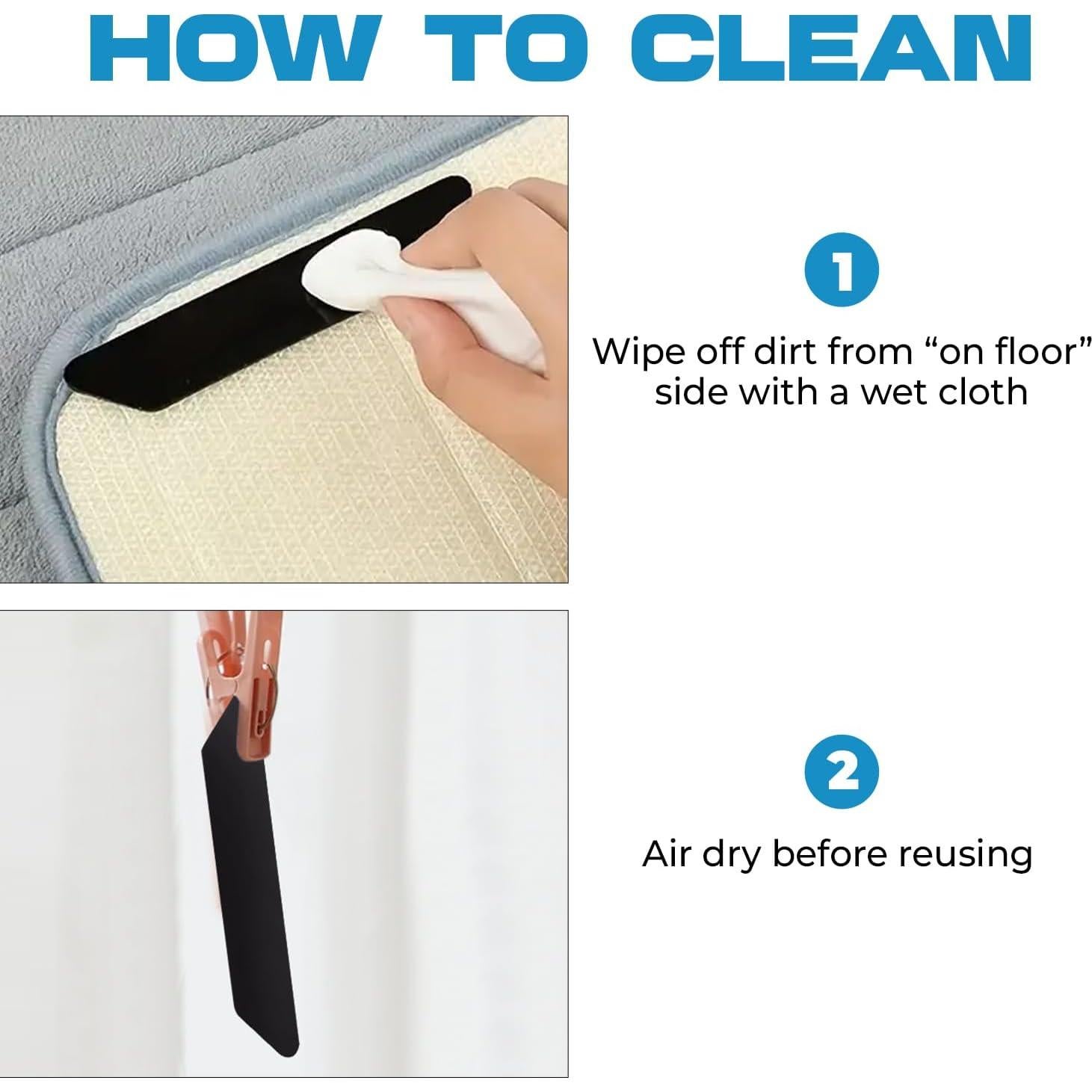 HOW TO CLEAN

1

Wipe off dirt from “on floor” side with a wet cloth

2

Air dry before reusing