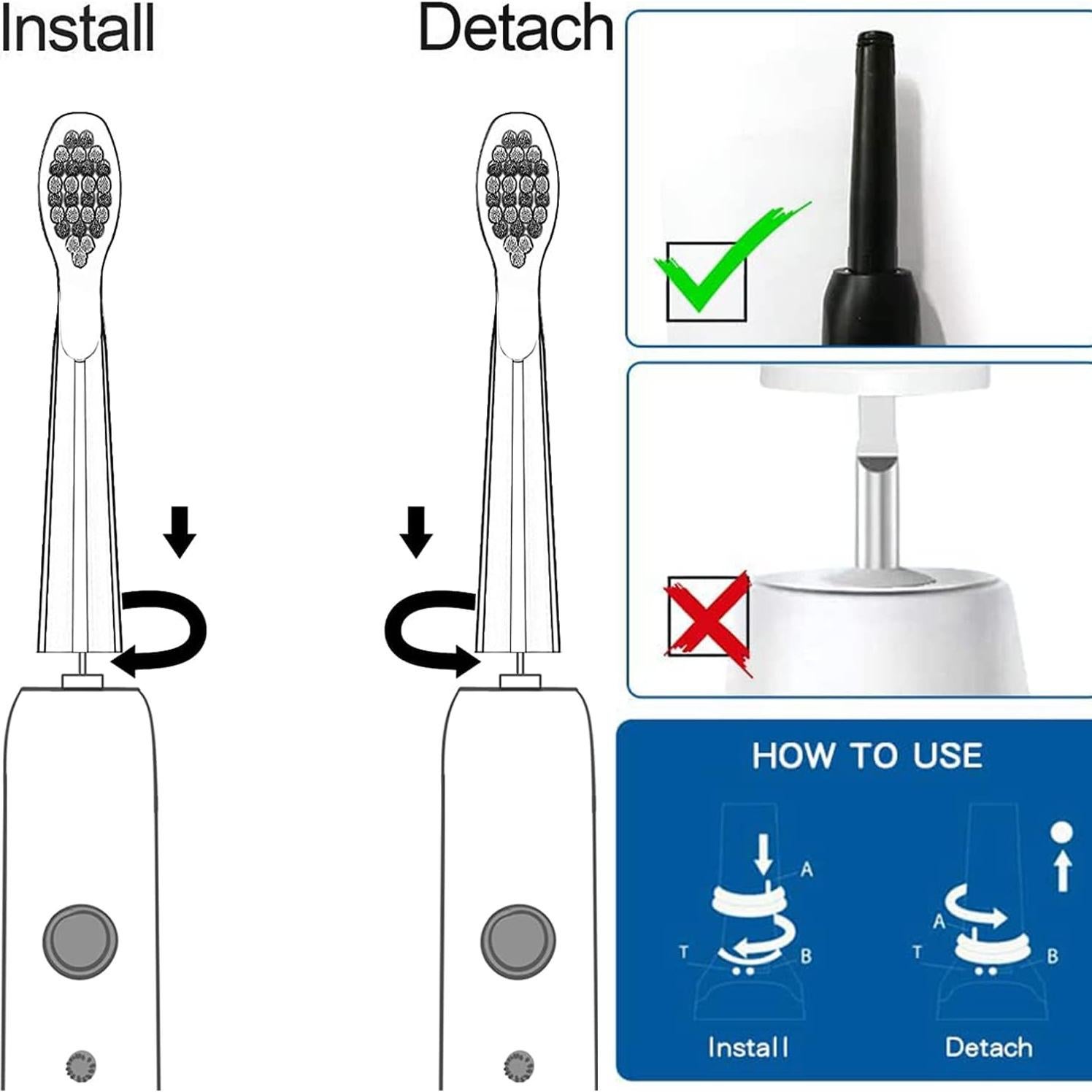 Install

Detach

HOW TO USE

A

T

B

A

T

B

Install

Detach