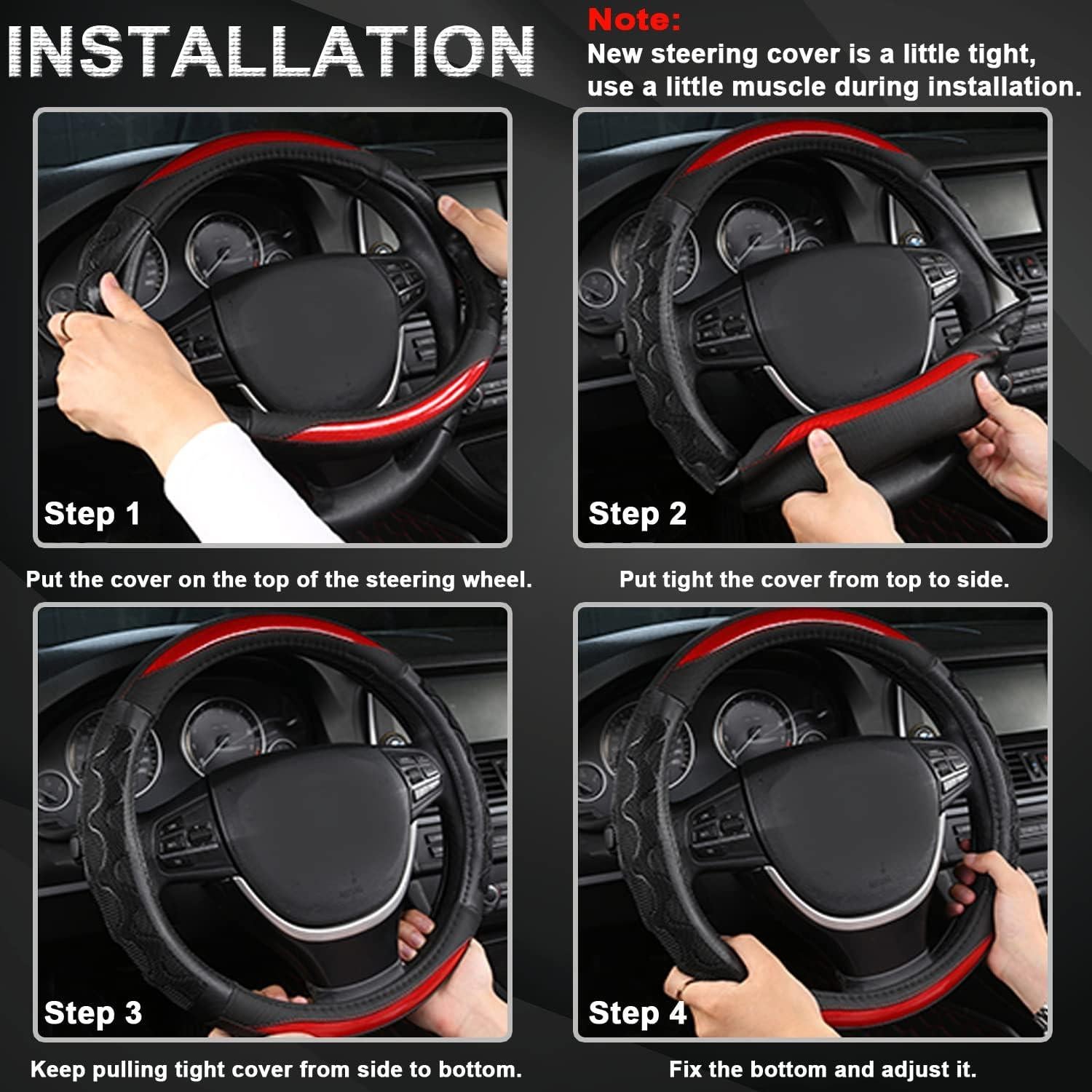 INSTALLATION

Note:
New steering cover is a little tight, use a little muscle during installation.

Step 1

Put the cover on the top of the steering wheel.

Step 2

Put tight the cover from top to side.

Step 3

Keep pulling tight cover from side to bottom.

Step 4

Fix the bottom and adjust it.