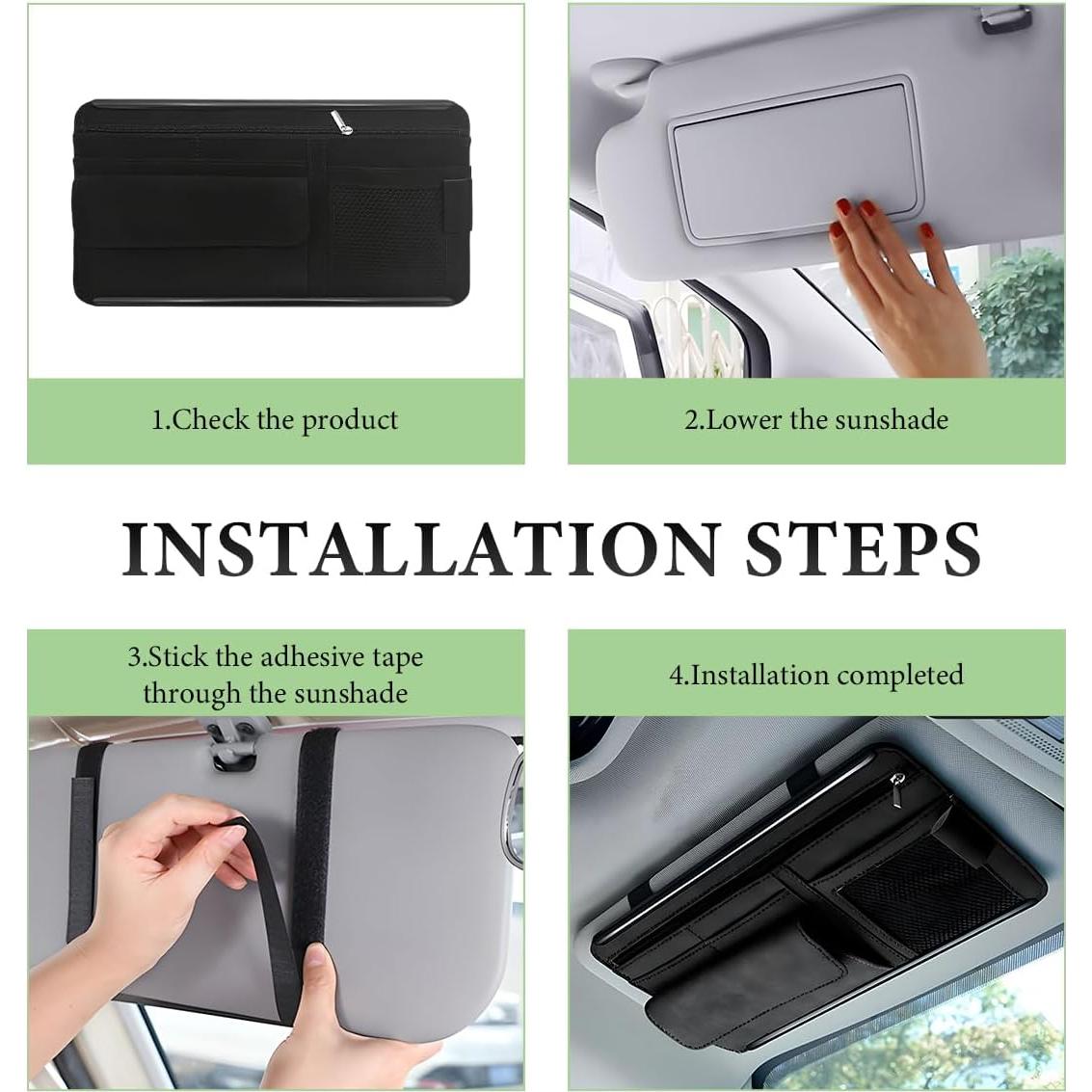 1.Check the product

2.Lower the sunshade

INSTALLATION STEPS

3.Stick the adhesive tape through the sunshade

4.Installation completed