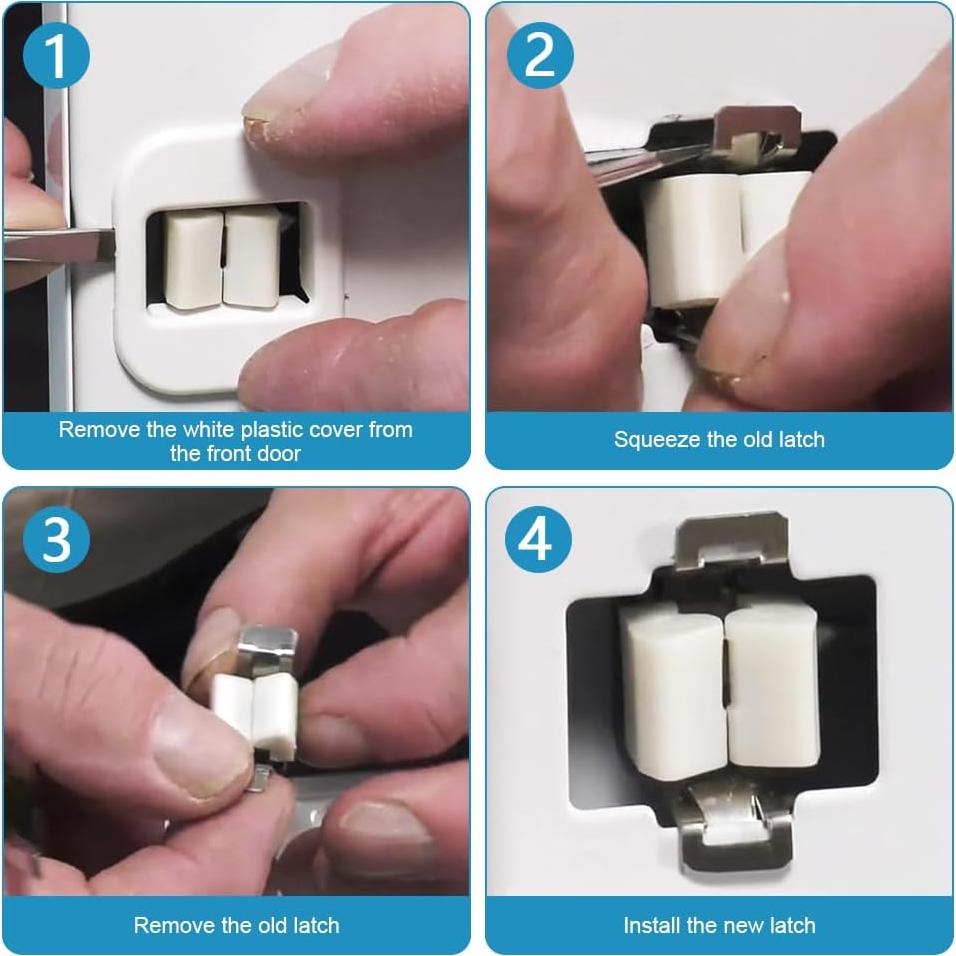 1
Remove the white plastic cover from the front door

2
Squeeze the old latch

3
Remove the old latch

4
Install the new latch