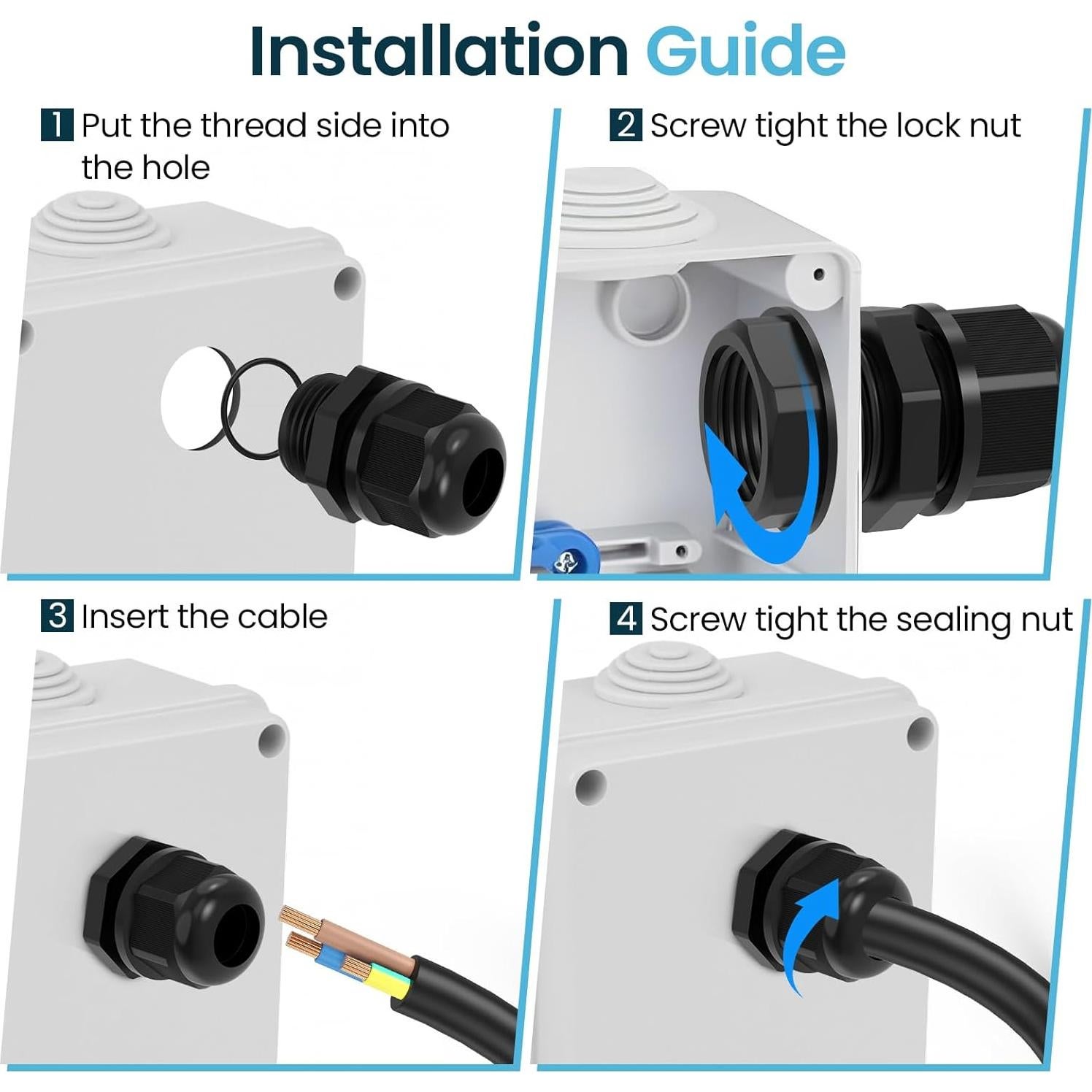 Installation Guide

1 Put the thread side into the hole

2 Screw tight the lock nut

3 Insert the cable

4 Screw tight the sealing nut