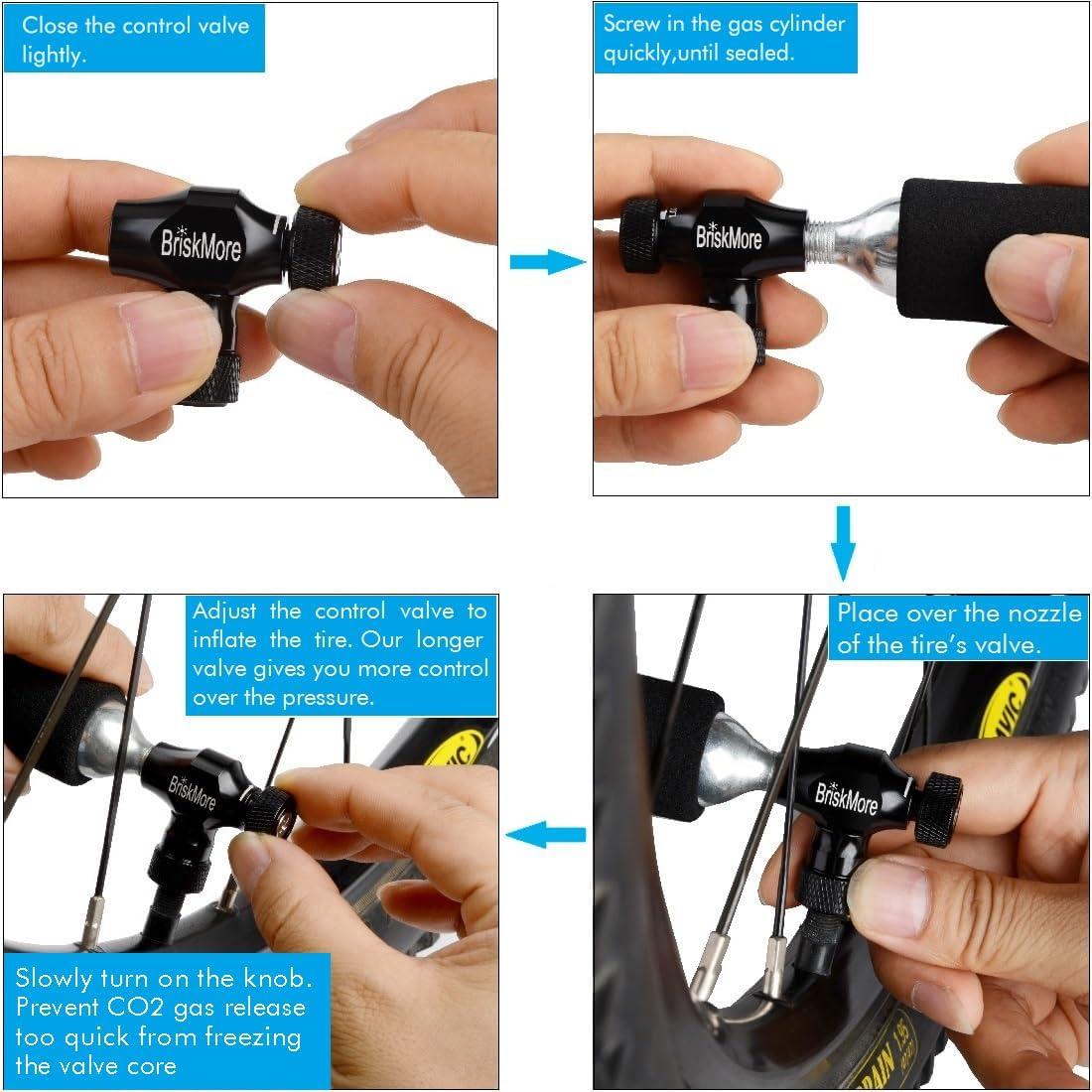 Close the control valve lightly.

BriskMore

Screw in the gas cylinder quickly,until sealed.

BriskMore

Place over the nozzle of the tire's valve.

BriskMore

Adjust the control valve to inflate the tire. Our longer valve gives you more control over the pressure.

BriskMore

Slowly turn on the knob. Prevent CO2 gas release too quick from freezing the valve core