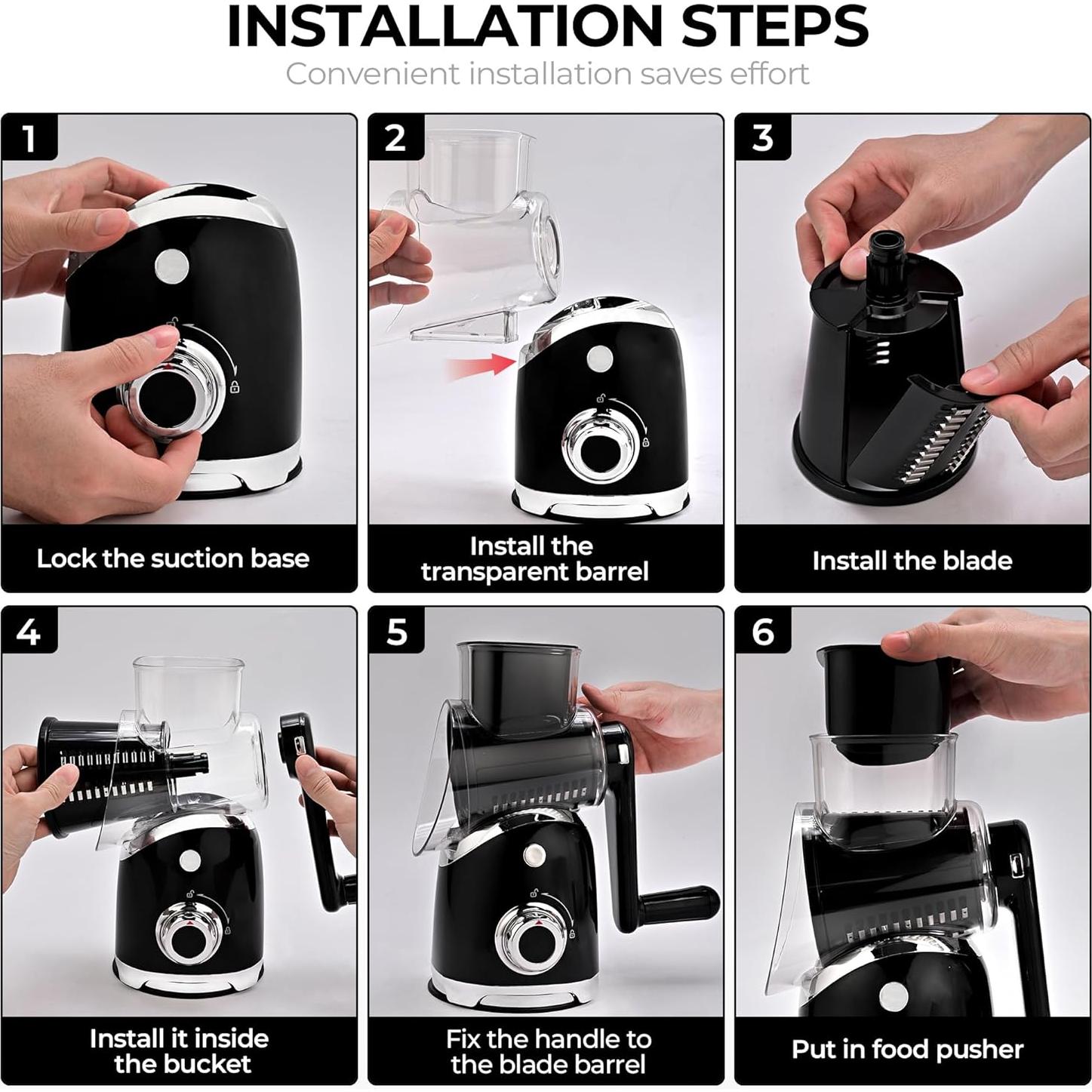 INSTALLATION STEPS

Convenient installation saves effort

1

Lock the suction base

2

Install the transparent barrel

3

Install the blade

4

Install it inside the bucket

5

Fix the handle to the blade barrel

6

Put in food pusher