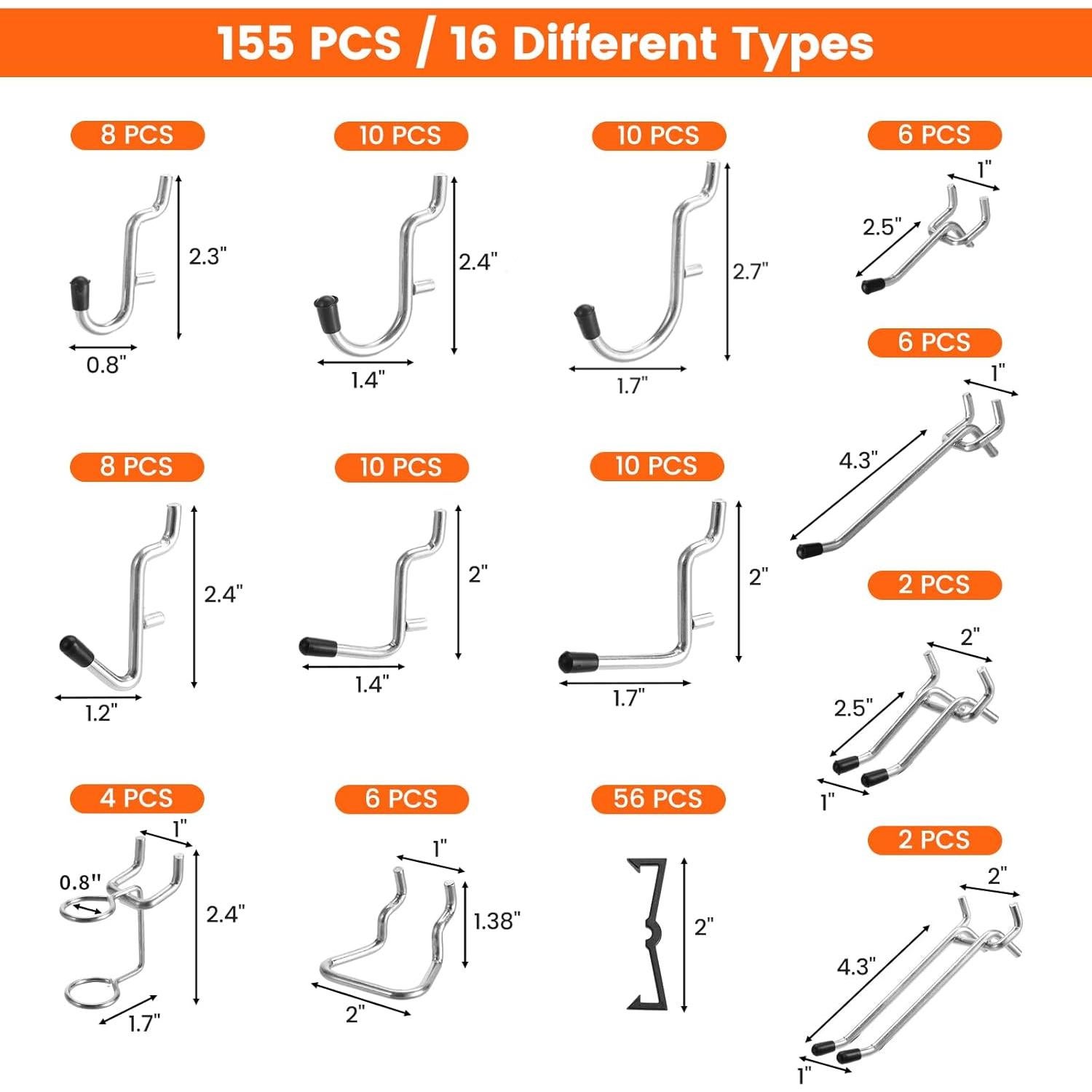 155 PCS / 16 Different Types

8 PCS

2.3"

0.8"

10 PCS

2.4"

1.4"

10 PCS

2.7"

1.7"

6 PCS

1"

2.5"

6 PCS

1"

4.3"

8 PCS

2.4"

1.2"

10 PCS

2"

1.4"

10 PCS

2"

1.7"

2 PCS

2"

2.5"

1"

4 PCS

1"

0.8"

2.4"

1.7"

6 PCS

1"

1.38"

2"

56 PCS

2"

2 PCS

2"

4.3"

1"