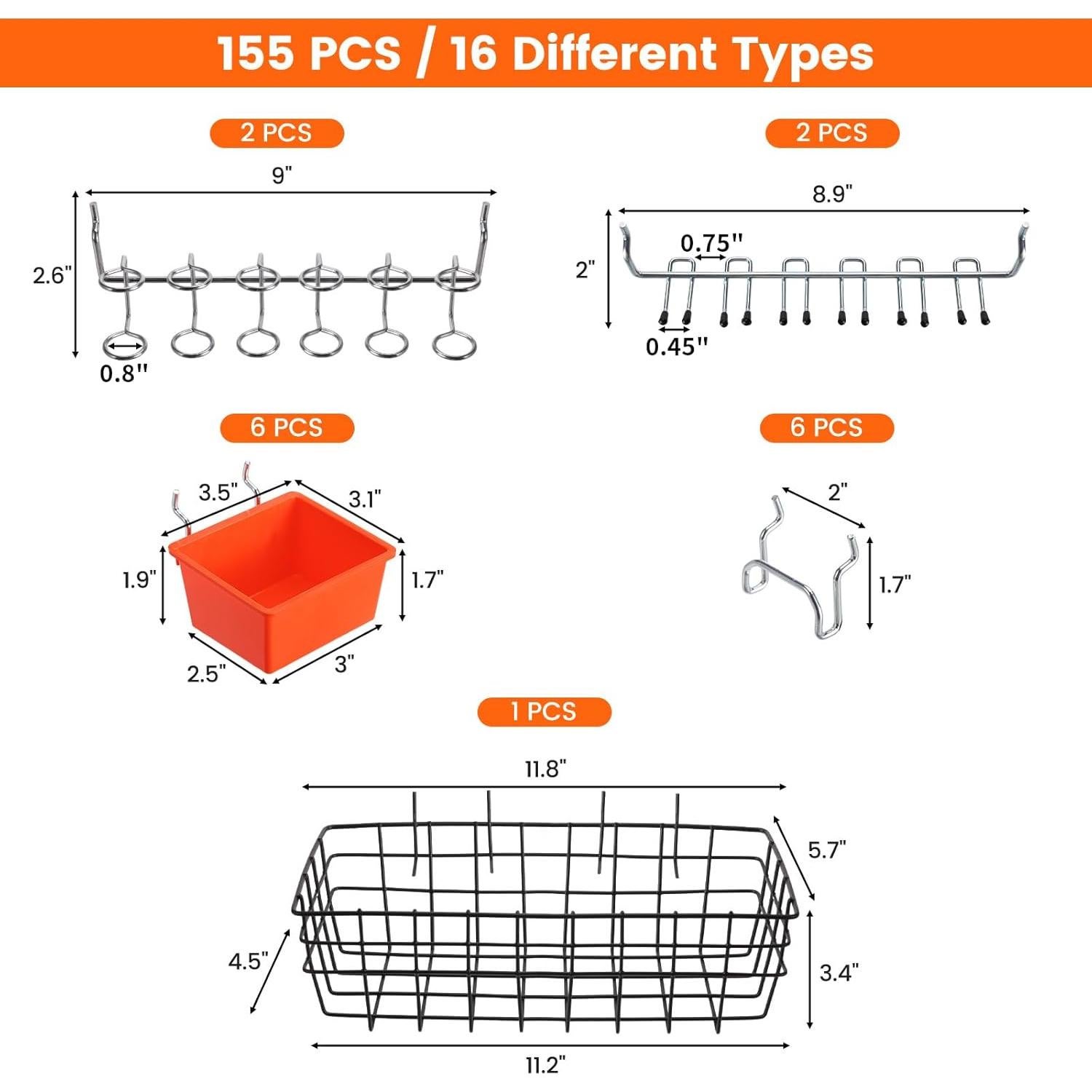 155 PCS / 16 Different Types

2 PCS

9"

2.6"

0.8"

2 PCS

8.9"

0.75"

2"

0.45"

6 PCS

3.5"

3.1"

1.9"

1.7"

2.5"

3"

6 PCS

2"

1.7"

1 PCS

11.8"

5.7"

4.5"

3.4"

11.2"