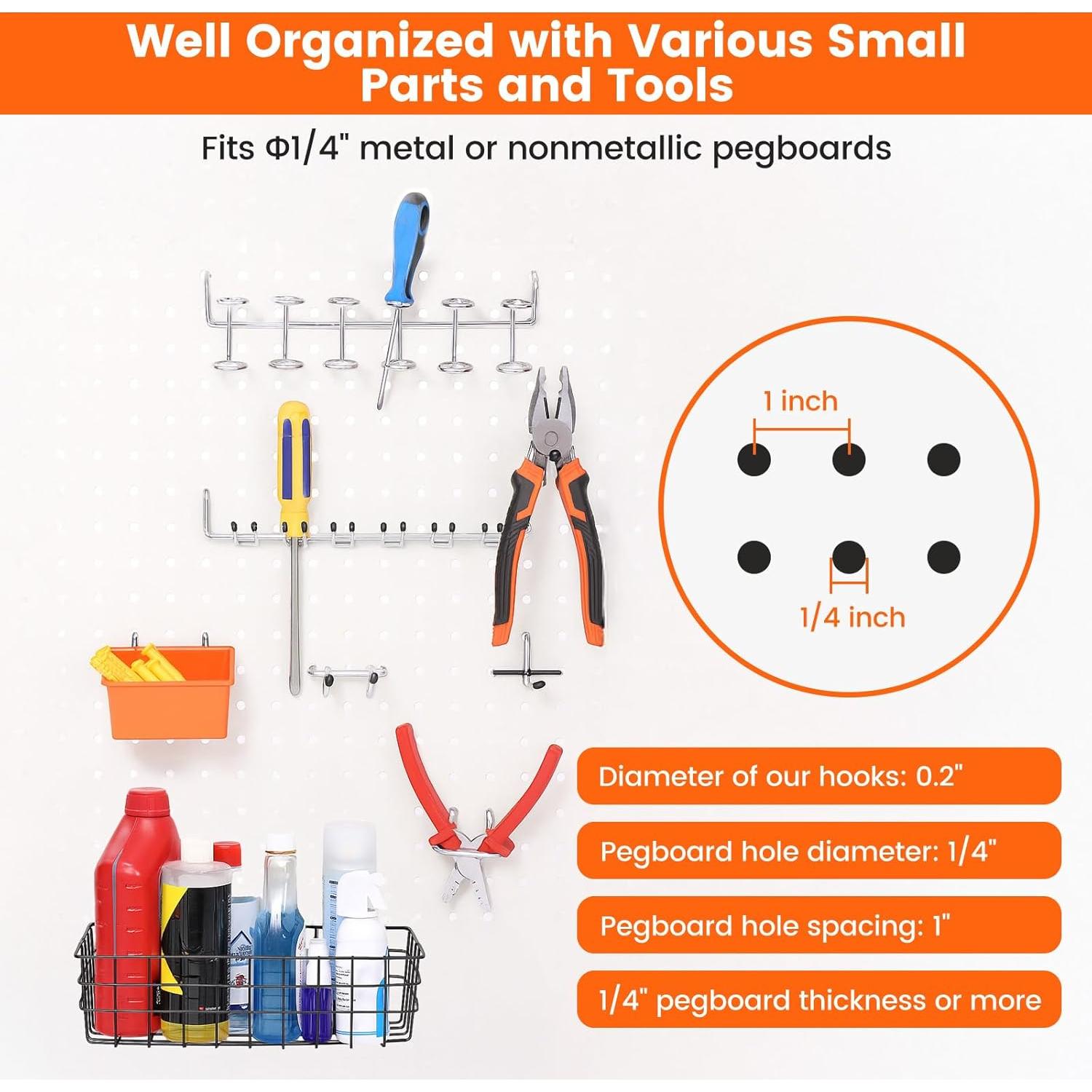 Well Organized with Various Small Parts and Tools

Fits Φ1/4" metal or nonmetallic pegboards

1 inch

1/4 inch

Diameter of our hooks: 0.2"

Pegboard hole diameter: 1/4"

Pegboard hole spacing: 1"

1/4" pegboard thickness or more