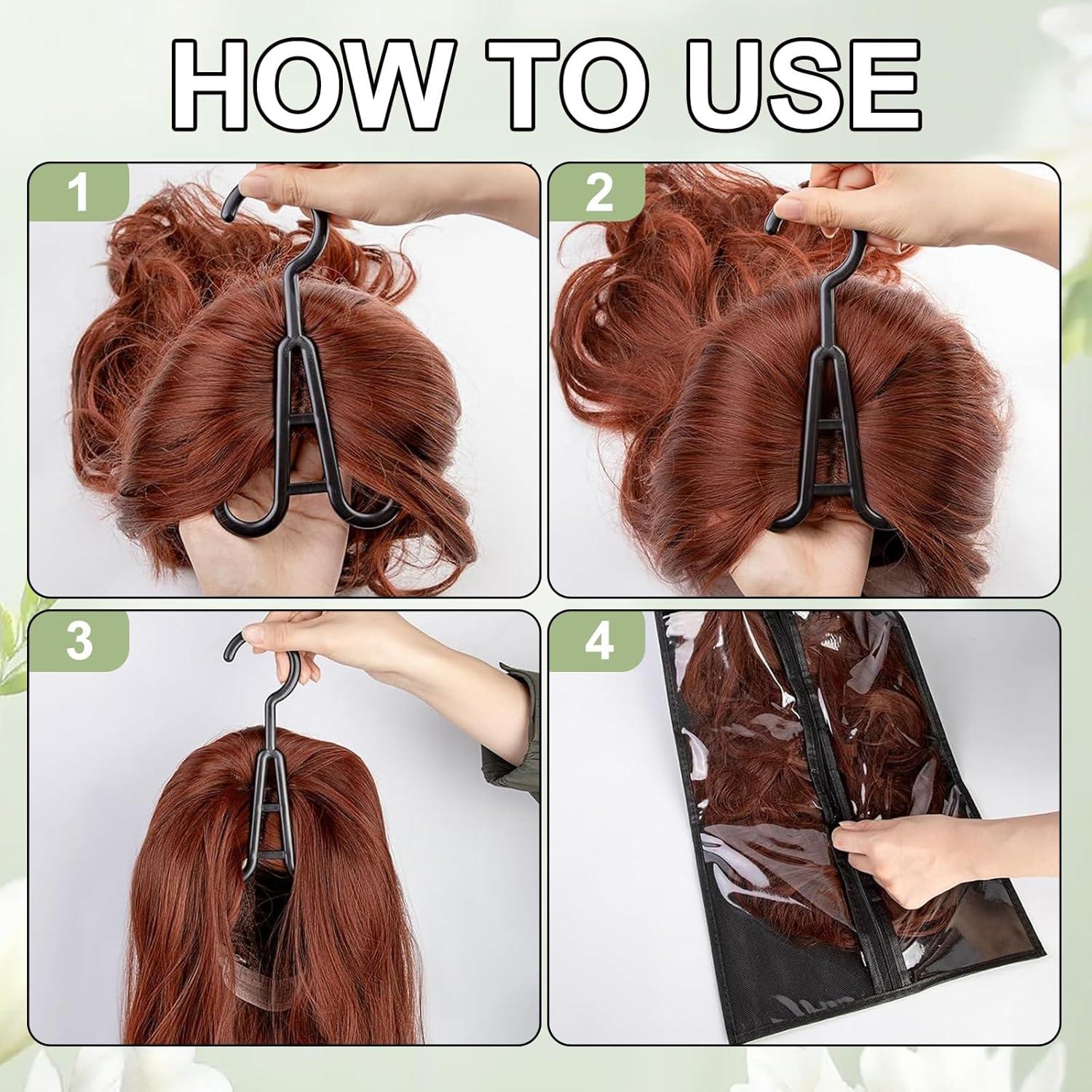 HOW TO USE

1

2

3

4