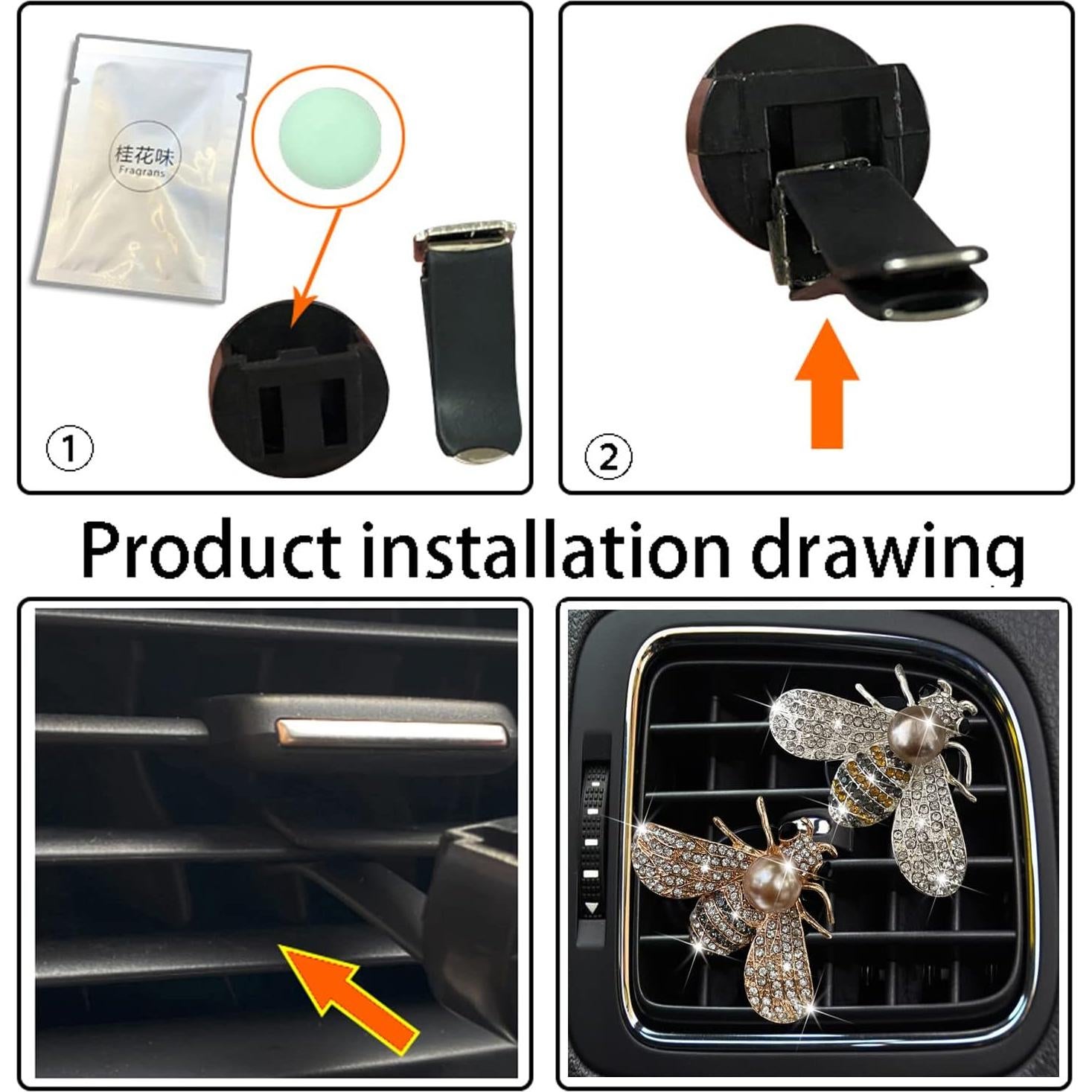 桂花味
Fragrans

①

②

Product installation drawing