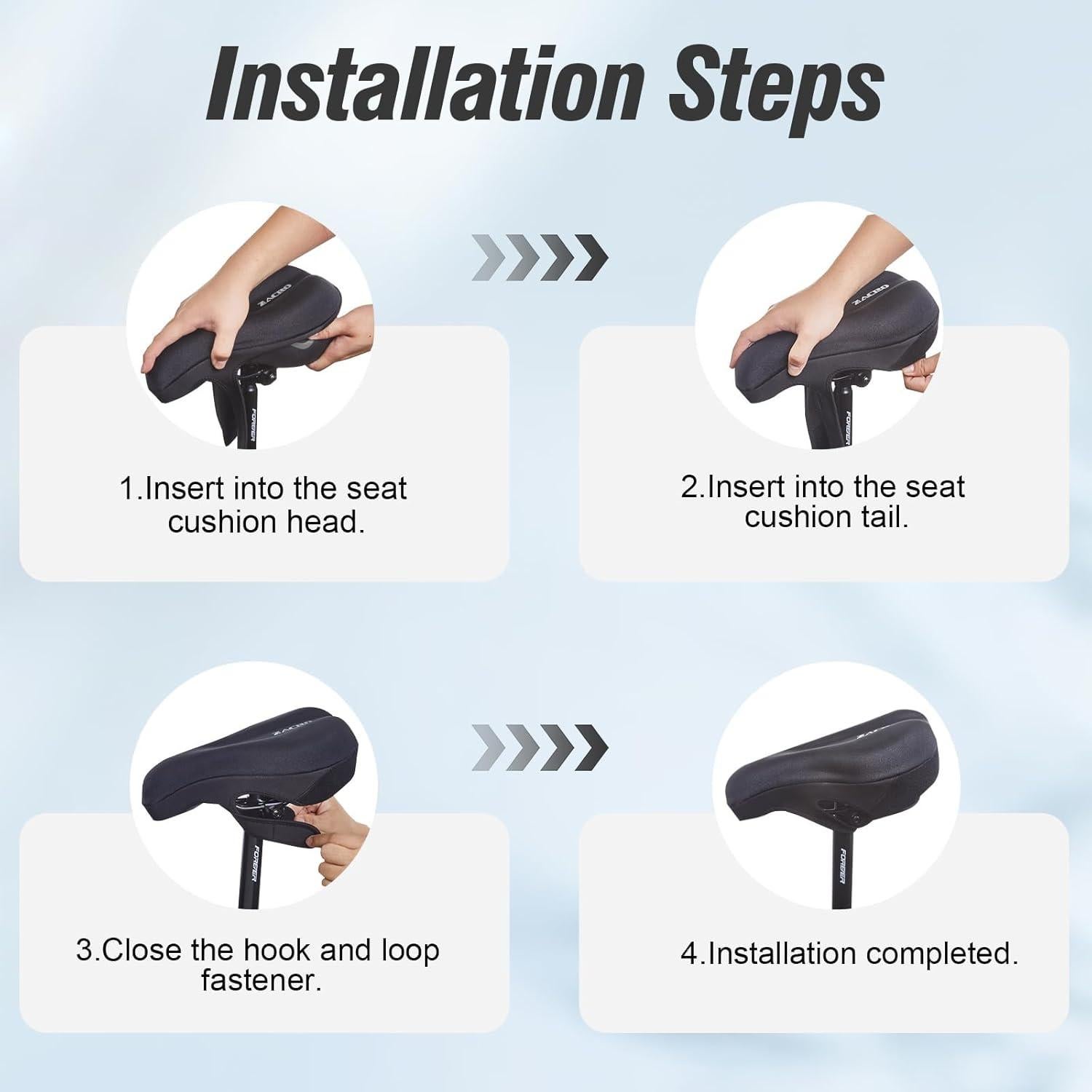 Installation Steps

ZACRO

FOREVER

1.Insert into the seat cushion head.

ZACRO

FOREVER

2.Insert into the seat cushion tail.

ZACRO

FOREVER

3.Close the hook and loop fastener.

ZACRO

FOREVER

4.Installation completed.