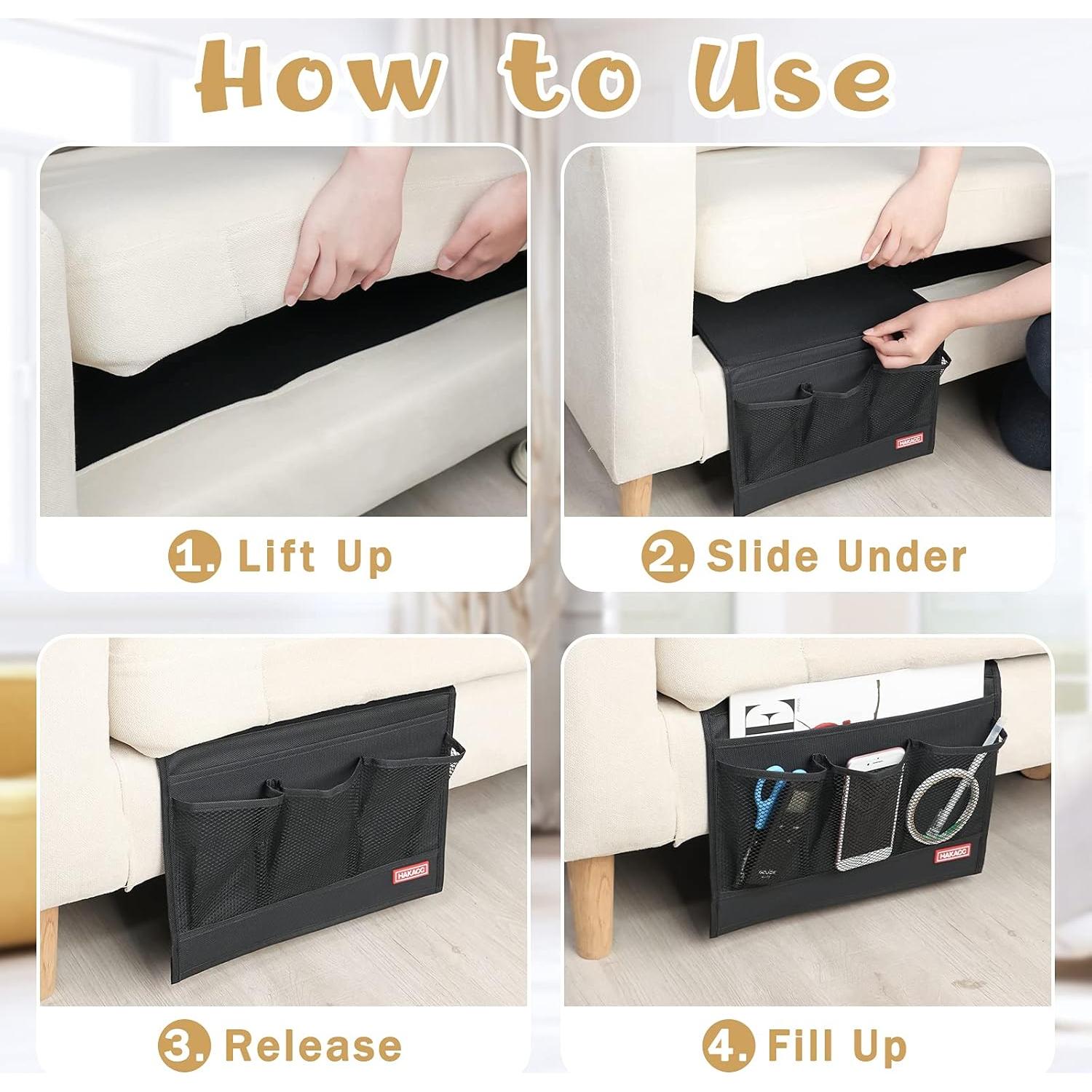 How to Use

HAKACC

1. Lift Up

2. Slide Under

HAKACC

HAKACC

3. Release

4. Fill Up