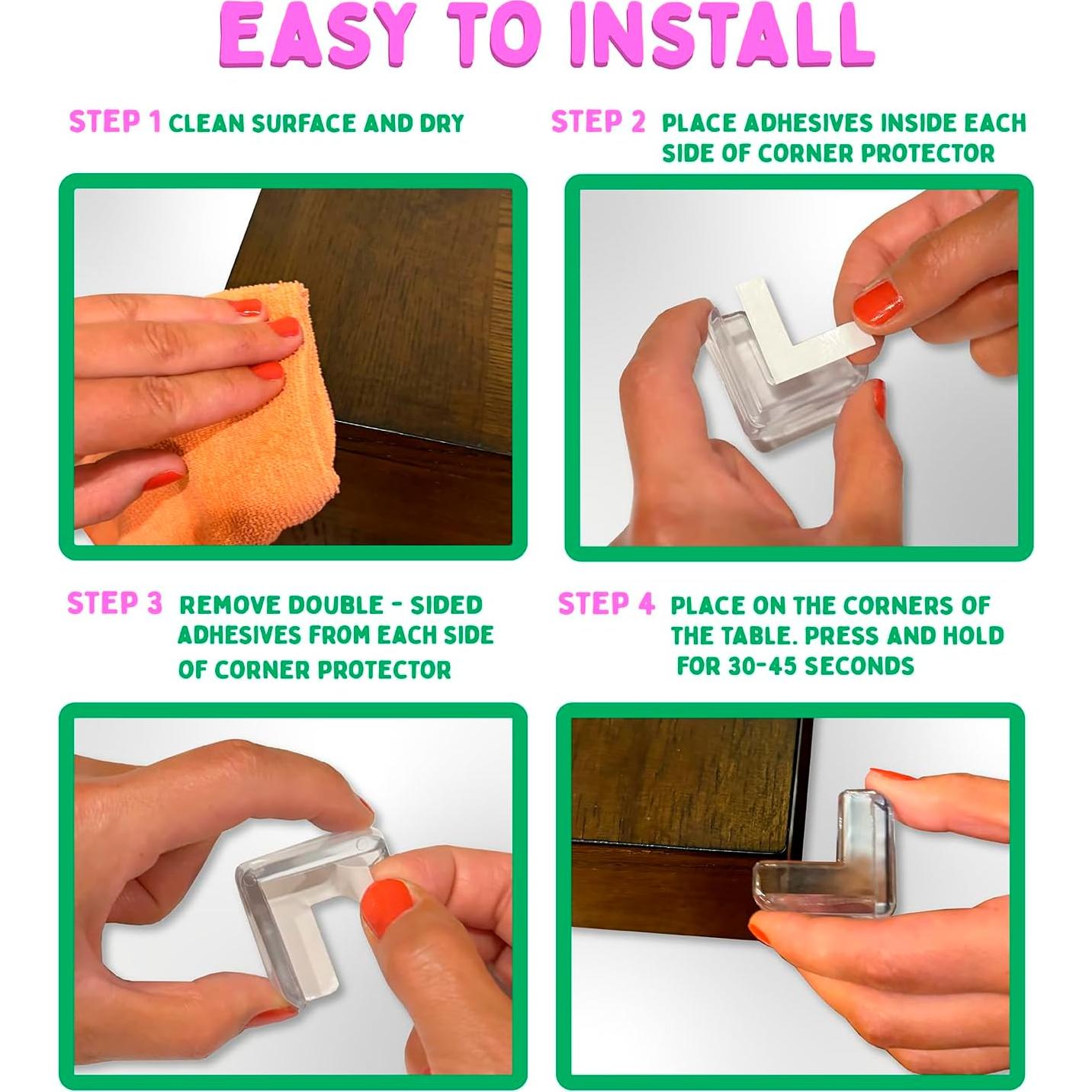 EASY TO INSTALL

STEP 1 CLEAN SURFACE AND DRY

STEP 2 PLACE ADHESIVES INSIDE EACH SIDE OF CORNER PROTECTOR

STEP 3 REMOVE DOUBLE - SIDED ADHESIVES FROM EACH SIDE OF CORNER PROTECTOR

STEP 4 PLACE ON THE CORNERS OF THE TABLE. PRESS AND HOLD FOR 30-45 SECONDS