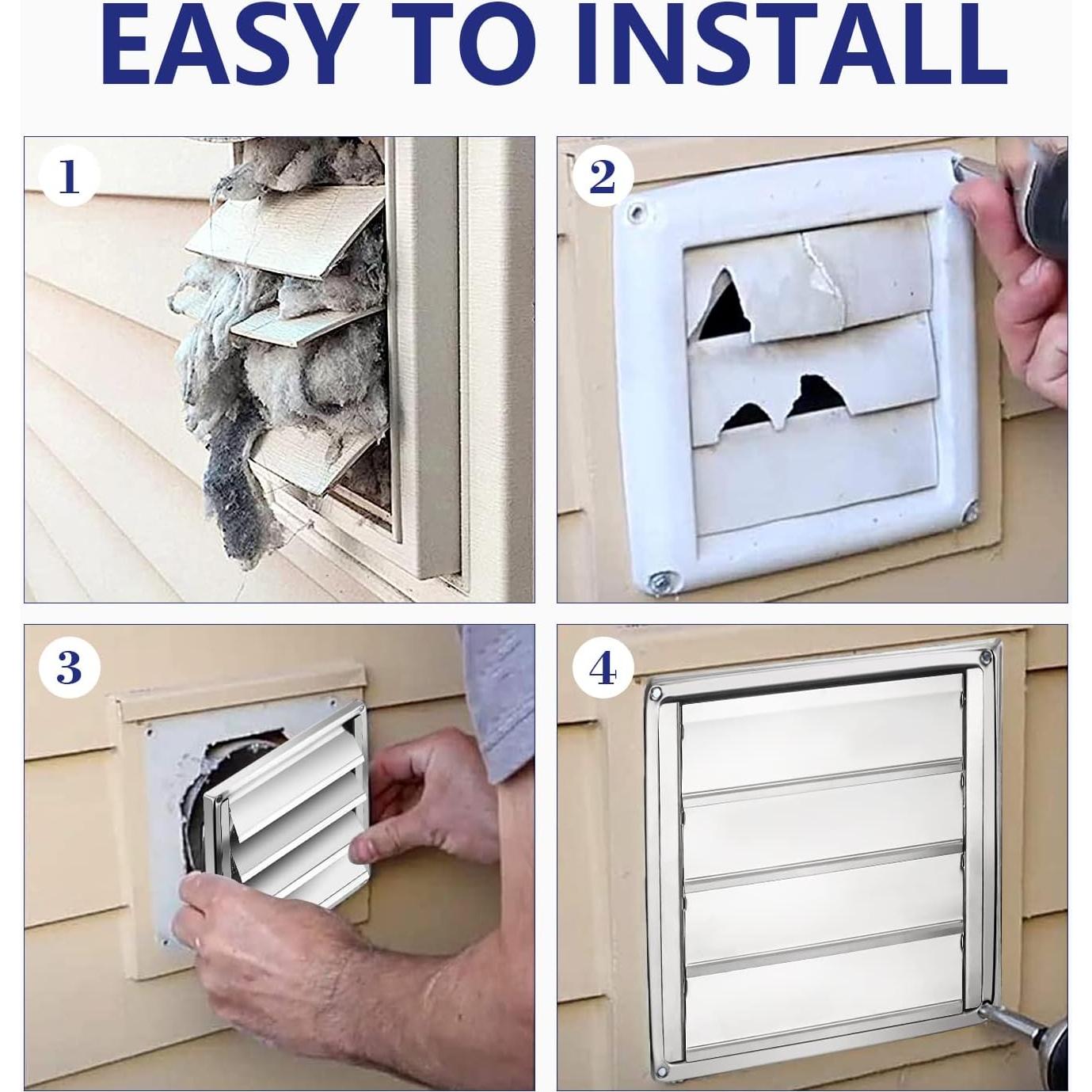 EASY TO INSTALL

1

2

3

4