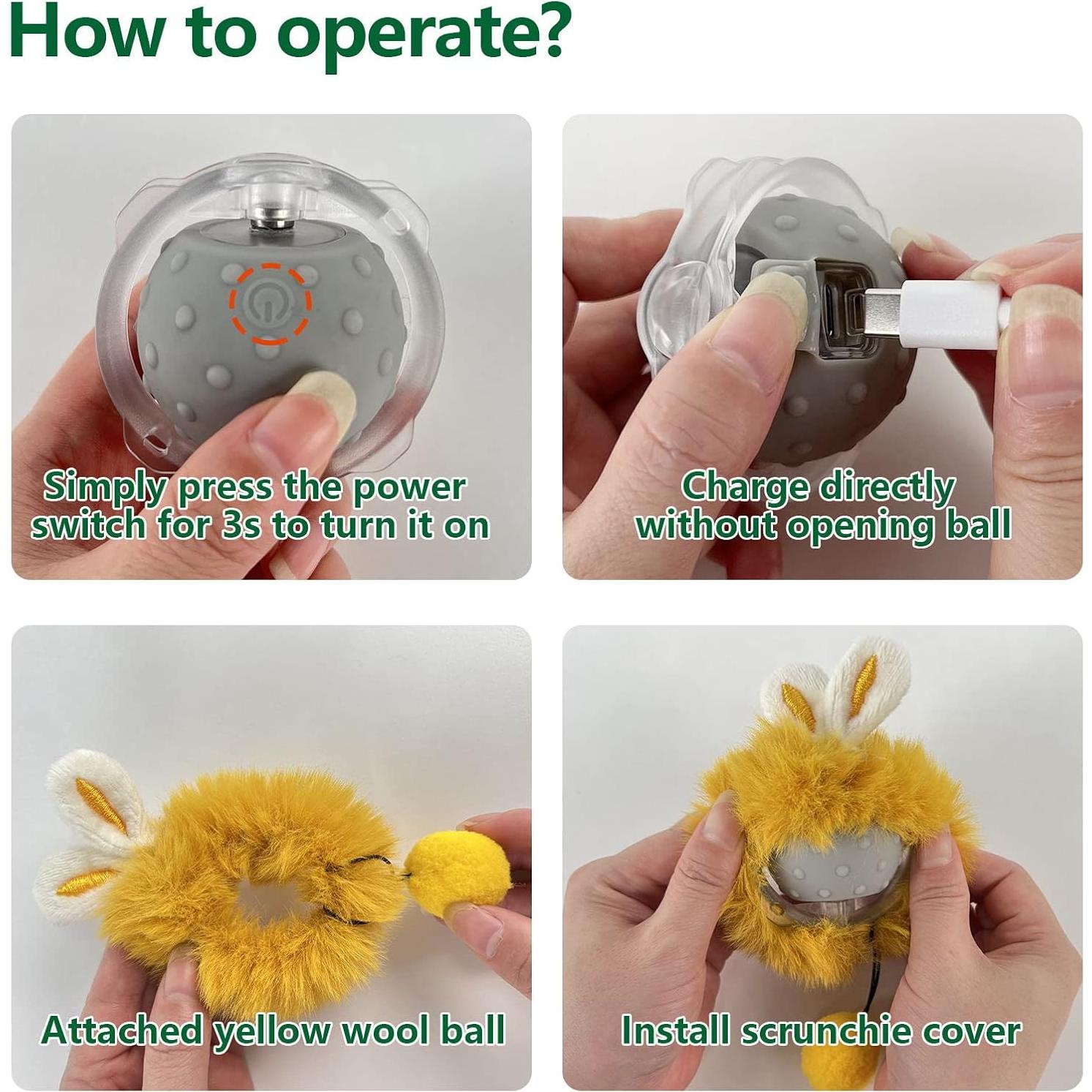 How to operate?

Simply press the power switch for 3s to turn it on

Charge directly without opening ball

Attached yellow wool ball

Install scrunchie cover