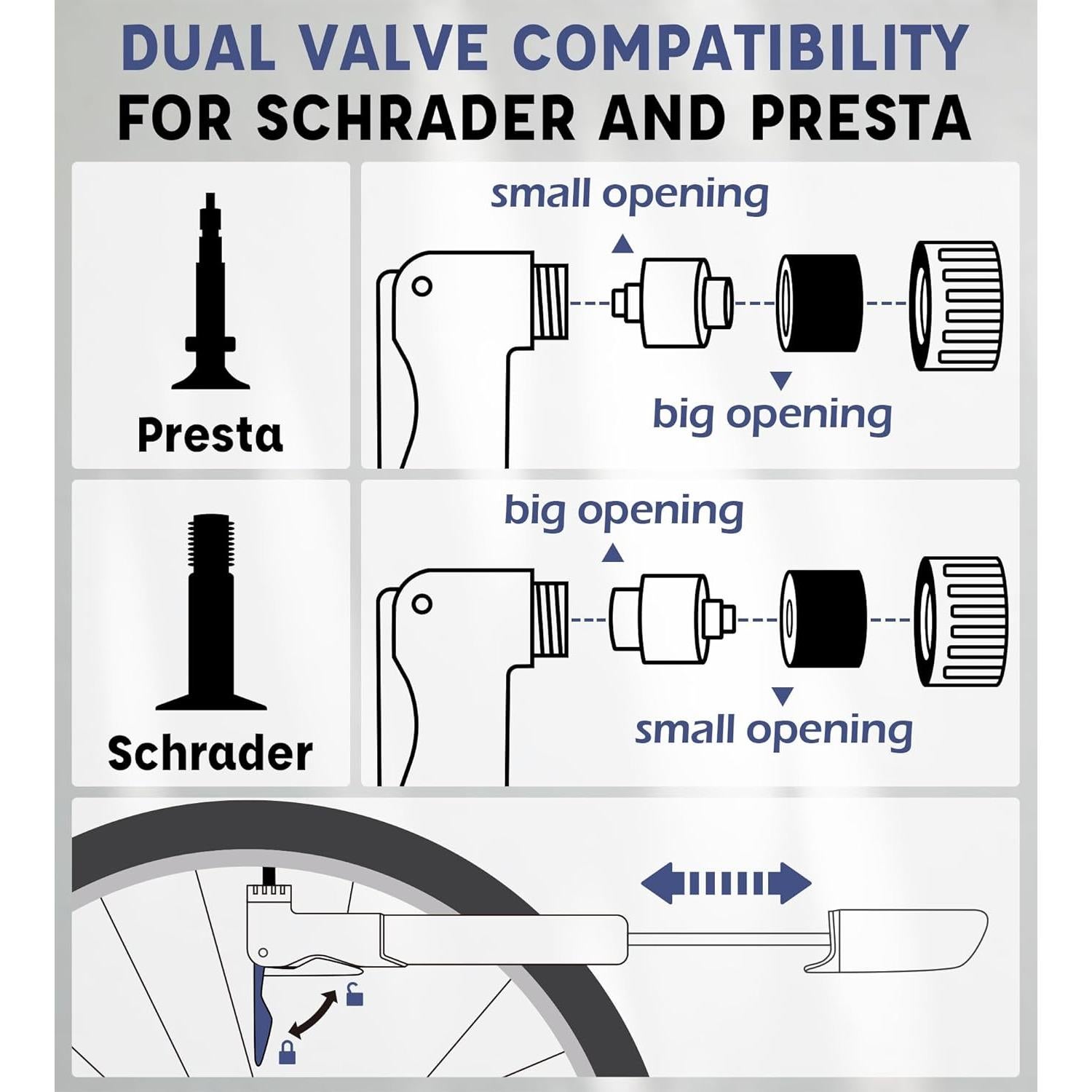 DUAL VALVE COMPATIBILITY
FOR SCHRADER AND PRESTA

Presta

small opening

big opening

Schrader

big opening

small opening