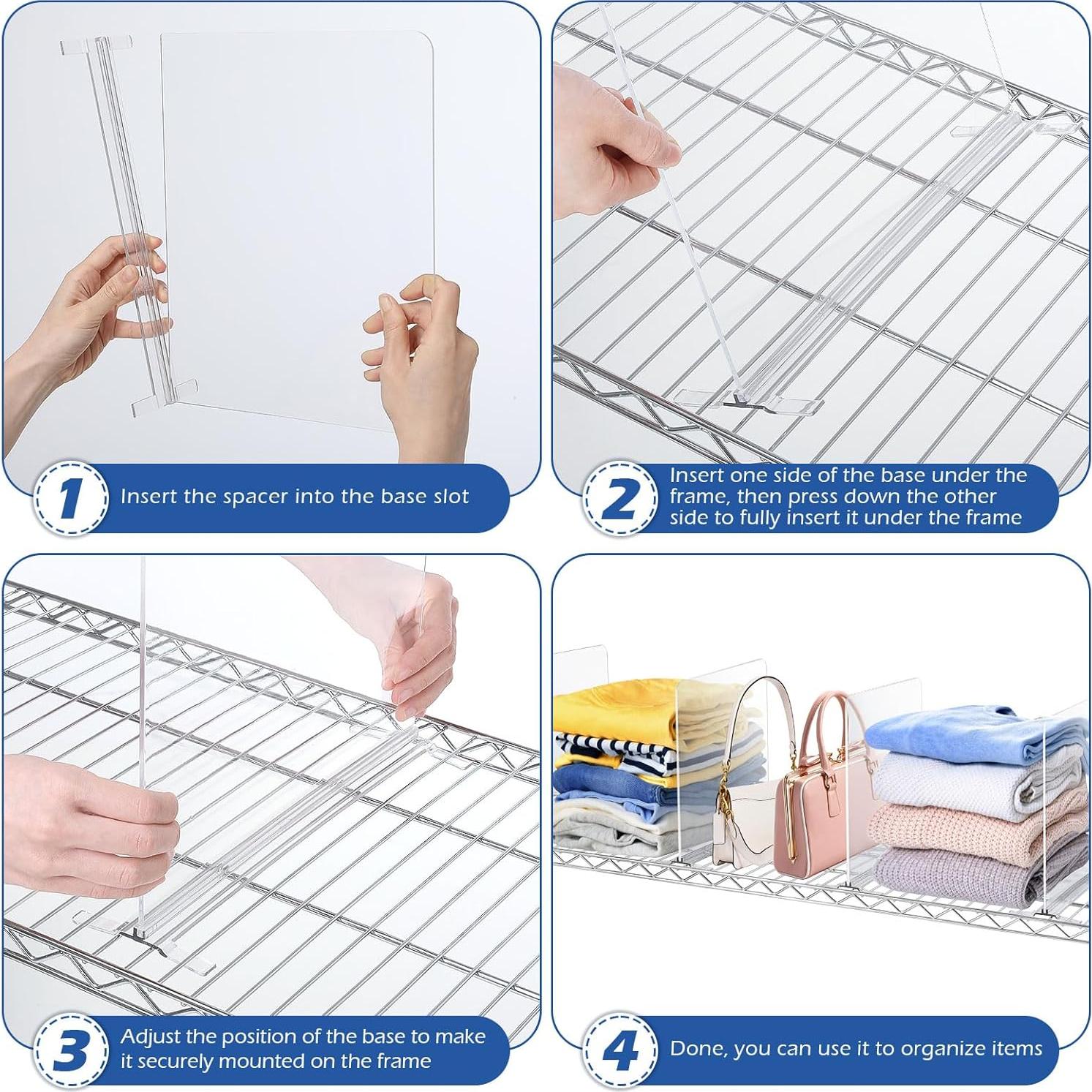 1 Insert the spacer into the base slot

2 Insert one side of the base under the frame, then press down the other side to fully insert it under the frame

3 Adjust the position of the base to make it securely mounted on the frame

4 Done, you can use it to organize items