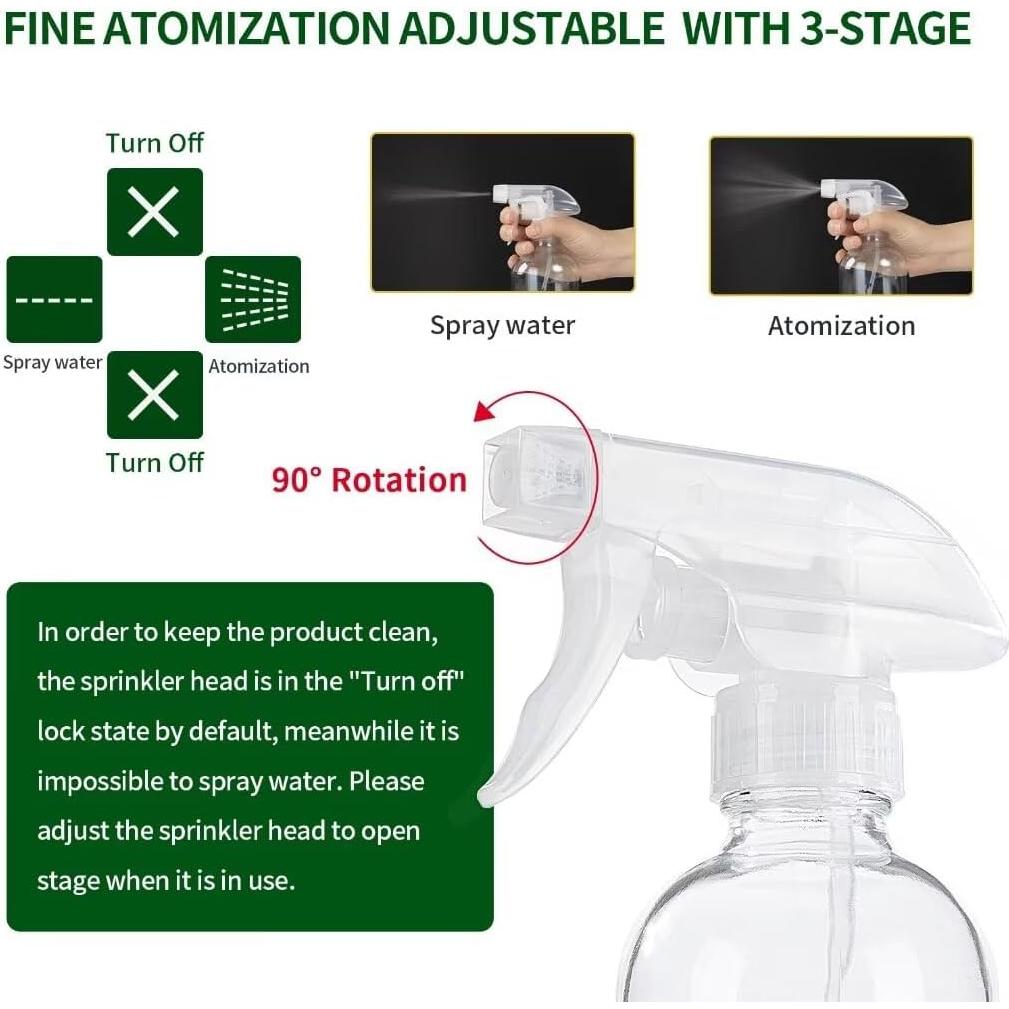 FINE ATOMIZATION ADJUSTABLE WITH 3-STAGE

Turn Off

Spray water

Atomization

Turn Off

Spray water

Atomization

90° Rotation

In order to keep the product clean, the sprinkler head is in the "Turn off" lock state by default, meanwhile it is impossible to spray water. Please adjust the sprinkler head to open stage when it is in use.