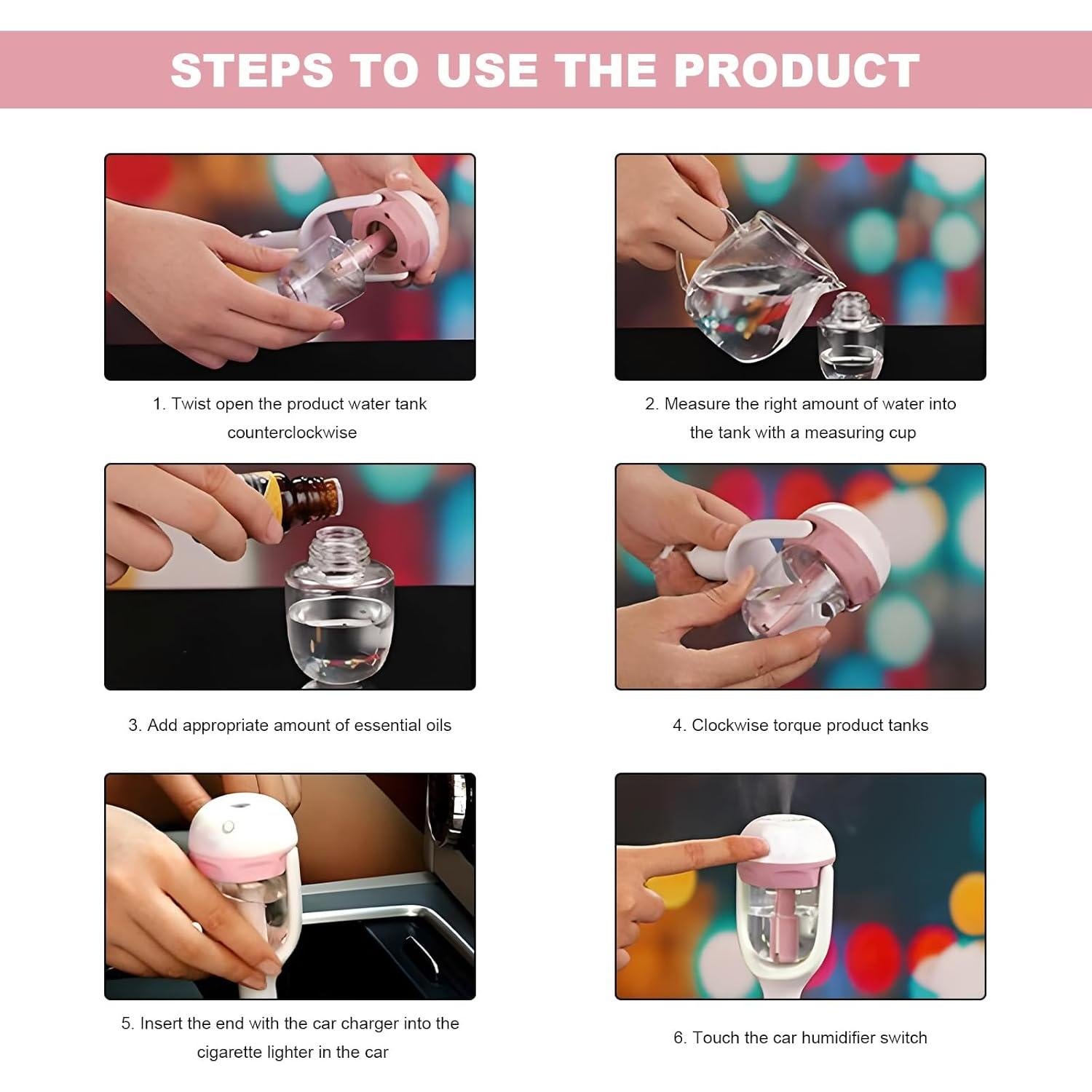 STEPS TO USE THE PRODUCT

1. Twist open the product water tank counterclockwise

2. Measure the right amount of water into the tank with a measuring cup

3. Add appropriate amount of essential oils

4. Clockwise torque product tanks

5. Insert the end with the car charger into the cigarette lighter in the car

6. Touch the car humidifier switch