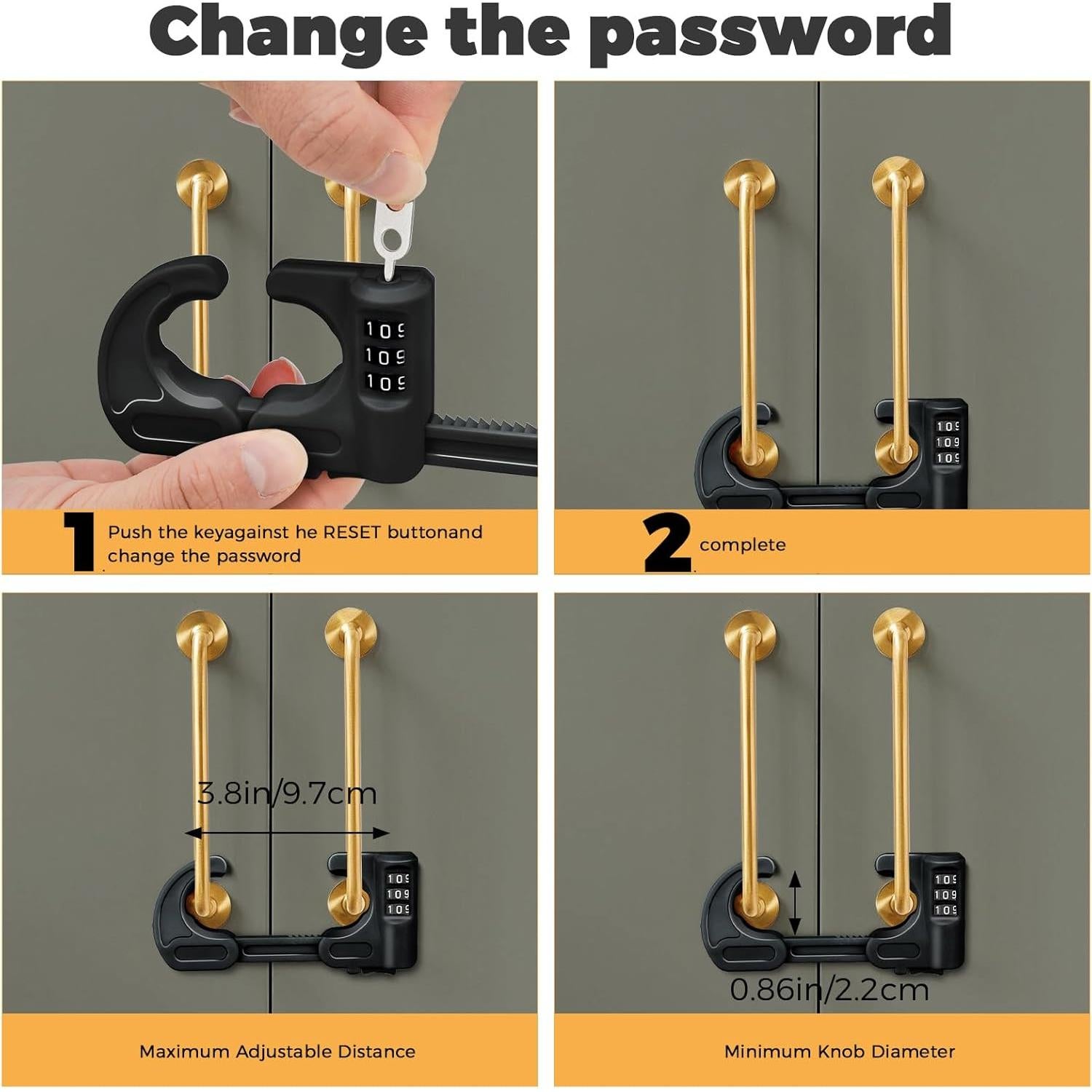 Change the password

109
109
109

1 Push the keyagainst he RESET buttonand change the password

109
109
109

2 complete

3.8in/9.7cm

109
109
109

Maximum Adjustable Distance

109
109
109

0.86in/2.2cm

Minimum Knob Diameter