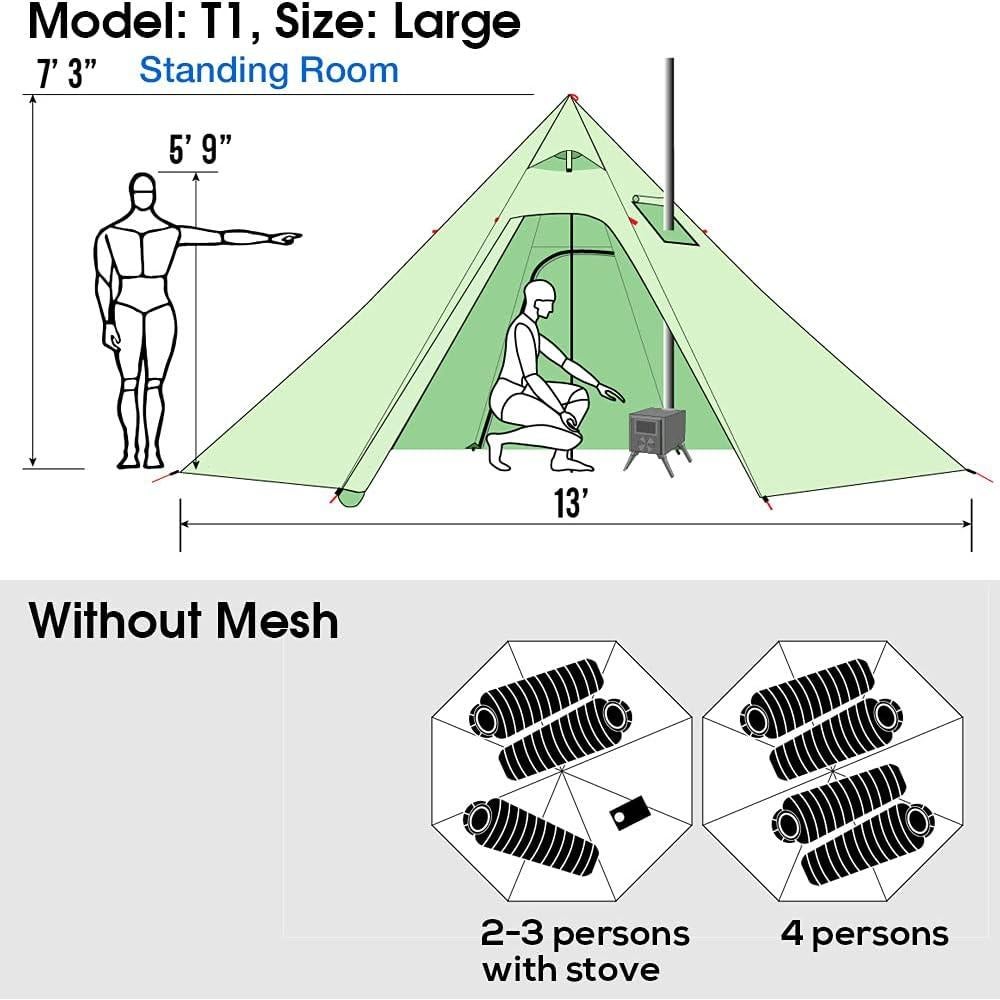 Model: T1, Size: Large

7' 3" Standing Room

5' 9"

13'

Without Mesh

2-3 persons with stove

4 persons