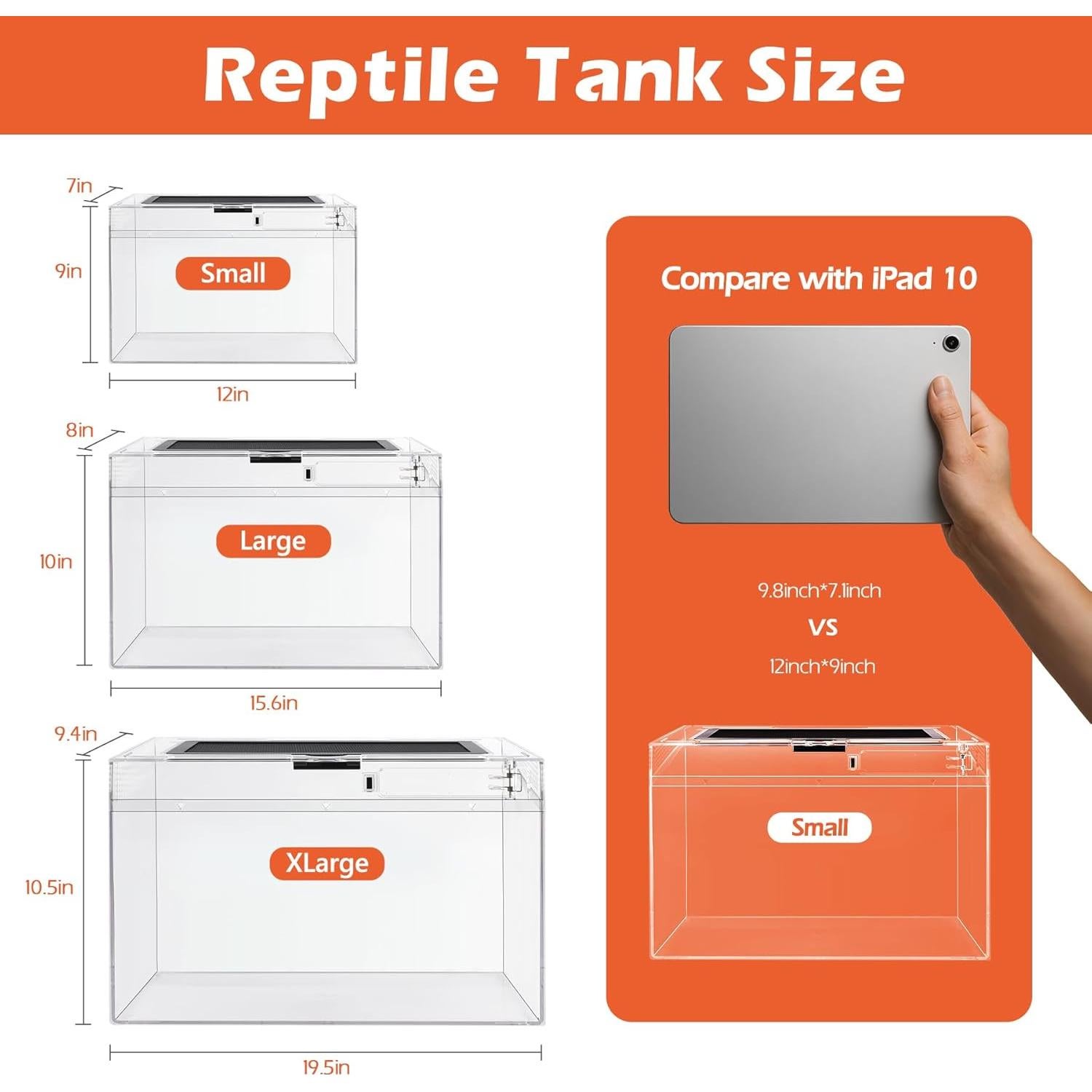 Reptile Tank Size

7in
9in
Small
12in

8in
10in
Large
15.6in

9.4in
10.5in
XLarge
19.5in

Compare with iPad 10

9.8inch*7.1inch
VS
12inch*9inch

Small