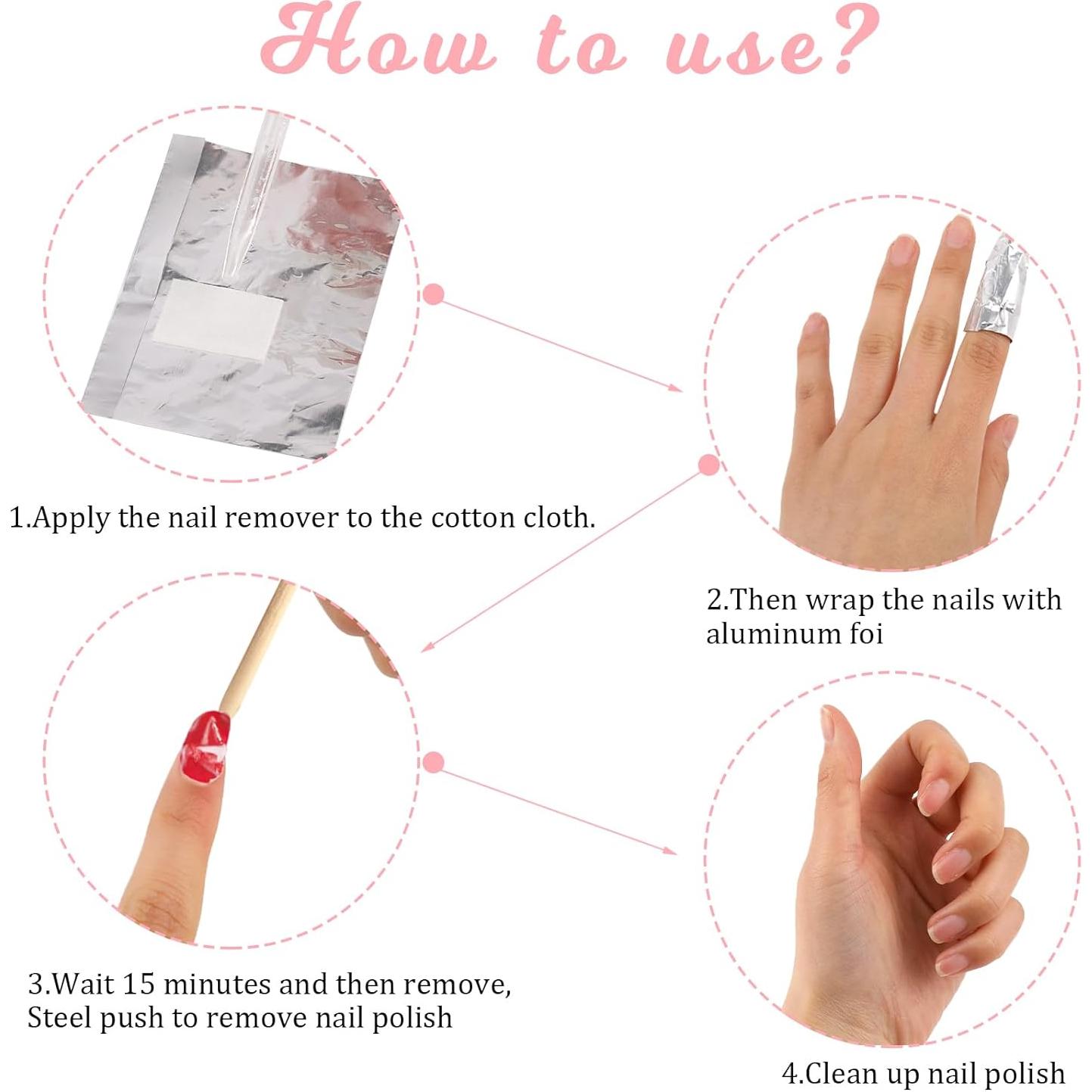 How to use?

1.Apply the nail remover to the cotton cloth.

2.Then wrap the nails with aluminum foi

3.Wait 15 minutes and then remove, Steel push to remove nail polish

4.Clean up nail polish