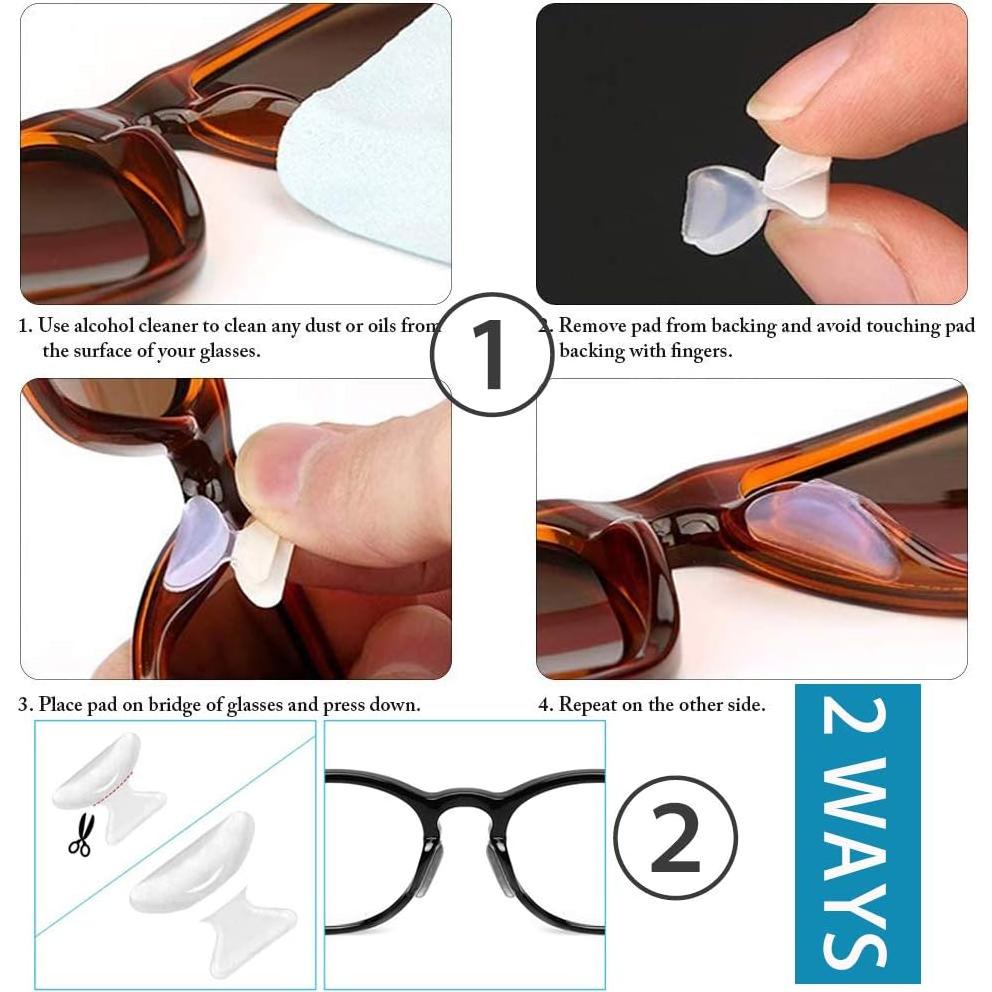 1. Use alcohol cleaner to clean any dust or oils from the surface of your glasses.

1

2. Remove pad from backing and avoid touching pad backing with fingers.

3. Place pad on bridge of glasses and press down.

4. Repeat on the other side.

2

2 WAYS