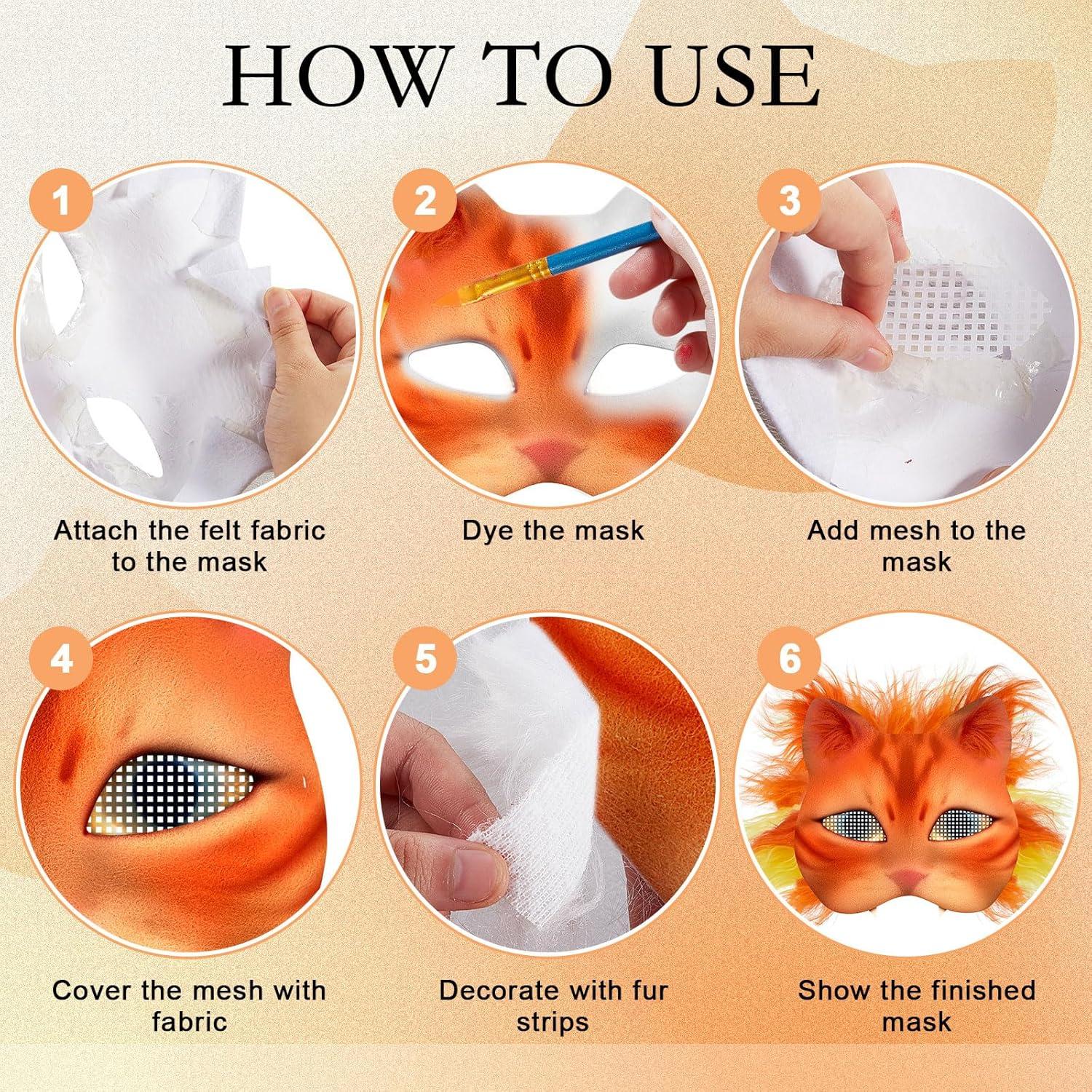 HOW TO USE

1

Attach the felt fabric to the mask

2

Dye the mask

3

Add mesh to the mask

4

Cover the mesh with fabric

5

Decorate with fur strips

6

Show the finished mask