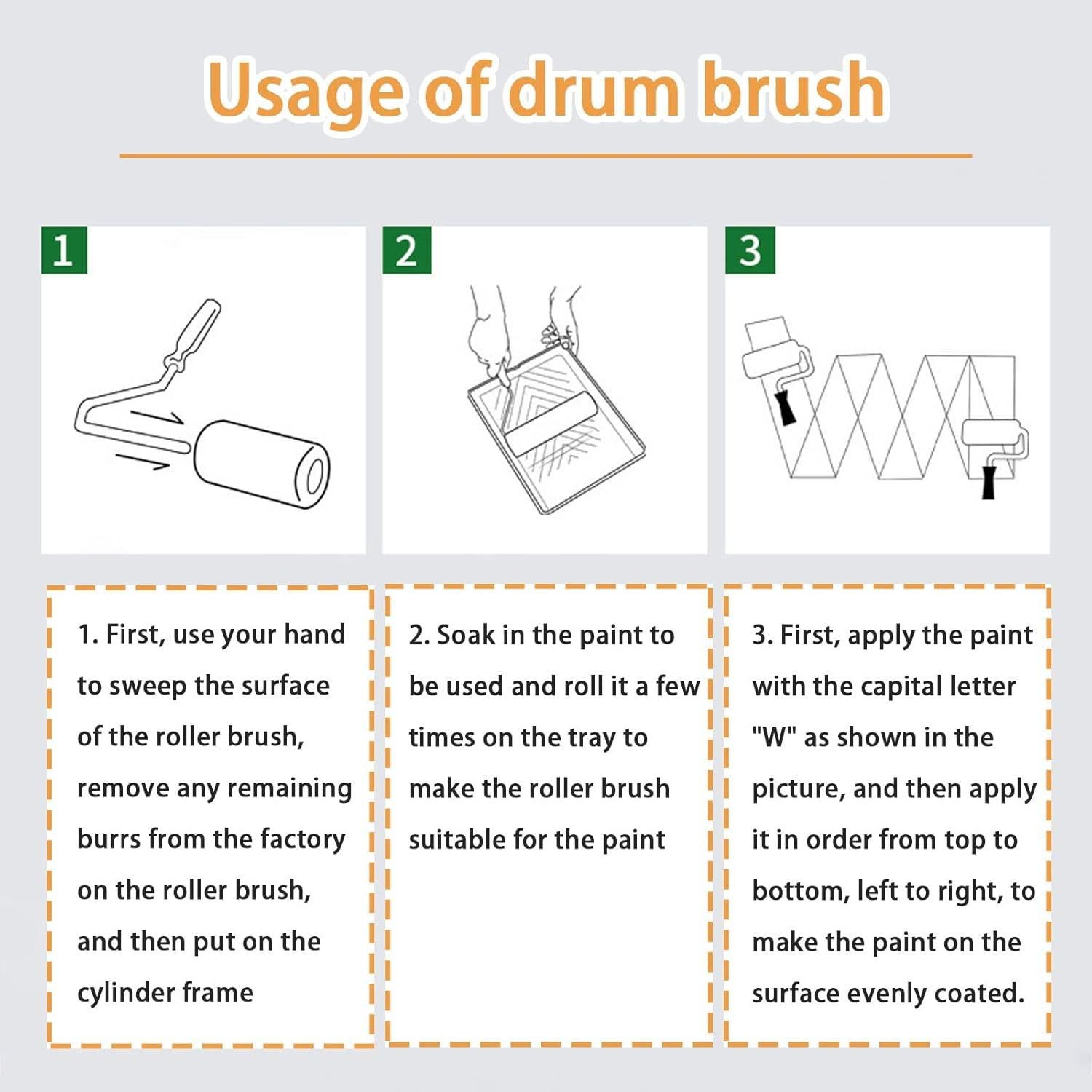 Usage of drum brush

1

2

3

1. First, use your hand to sweep the surface of the roller brush, remove any remaining burrs from the factory on the roller brush, and then put on the cylinder frame

2. Soak in the paint to be used and roll it a few times on the tray to make the roller brush suitable for the paint

3. First, apply the paint with the capital letter "W" as shown in the picture, and then apply it in order from top to bottom, left to right, to make the paint on the surface evenly coated.