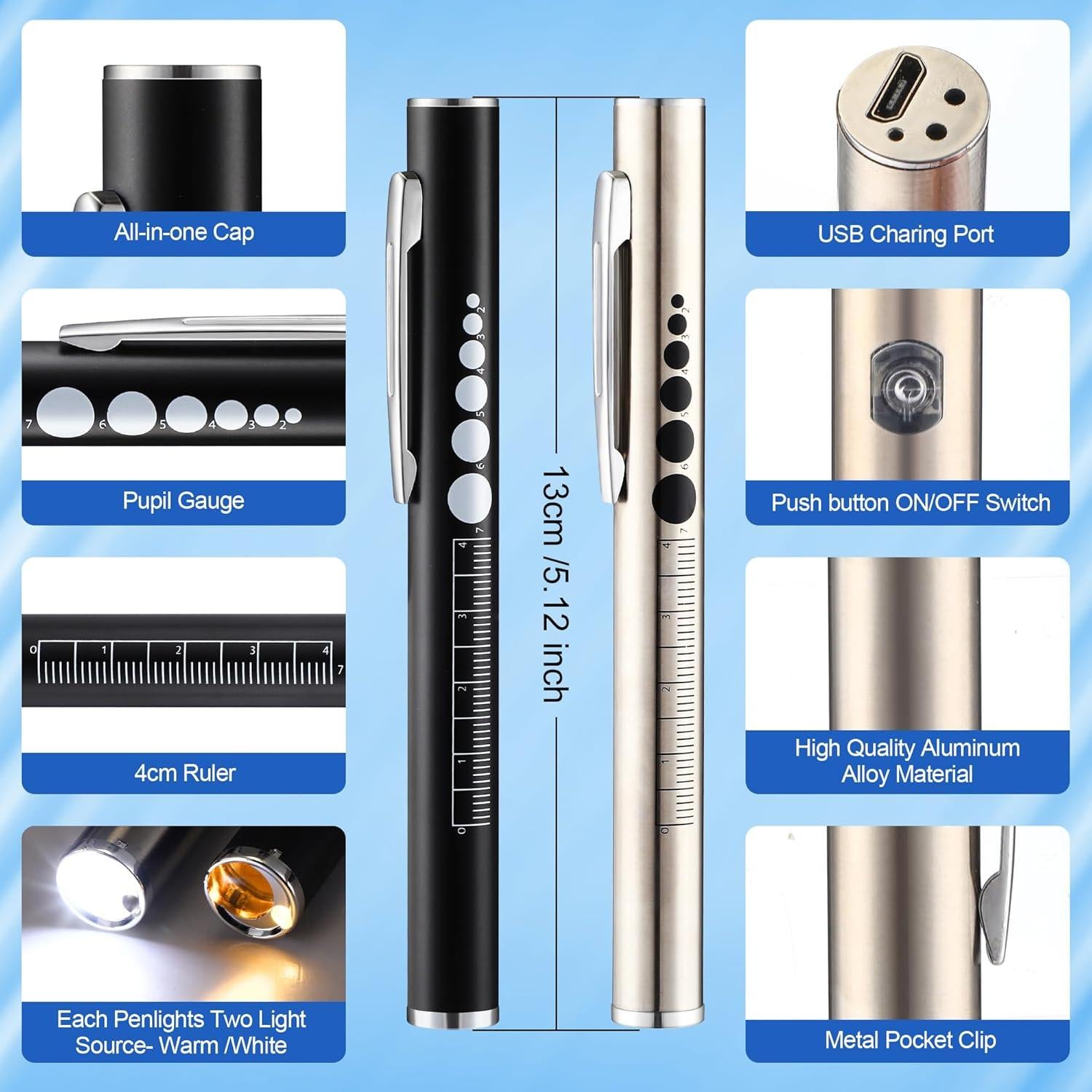 All-in-one Cap

7 6 5 4 3 2

Pupil Gauge

0 1 2 3 4 7

4cm Ruler

Each Penlights Two Light Source- Warm /White

2 3 4 5 6 7

4 3 2 1 0

13cm /5.12 inch

2 3 4 5 6 7

4 3 2 1 0

USB Charing Port

Push button ON/OFF Switch

High Quality Aluminum Alloy Material

Metal Pocket Clip