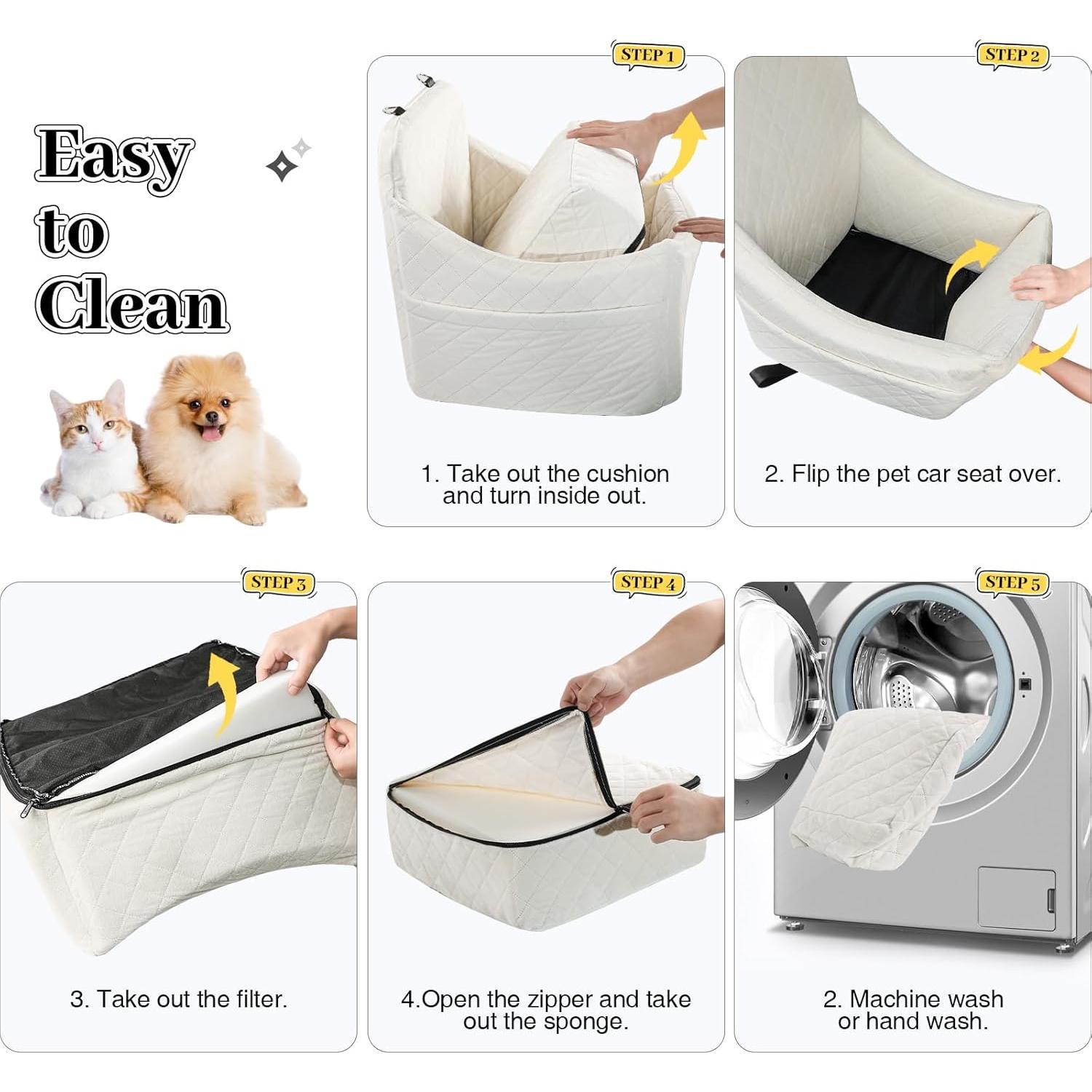 Easy to Clean

STEP 1

1. Take out the cushion and turn inside out.

STEP 2

2. Flip the pet car seat over.

STEP 3

3. Take out the filter.

STEP 4

4.Open the zipper and take out the sponge.

STEP 5

2. Machine wash or hand wash.