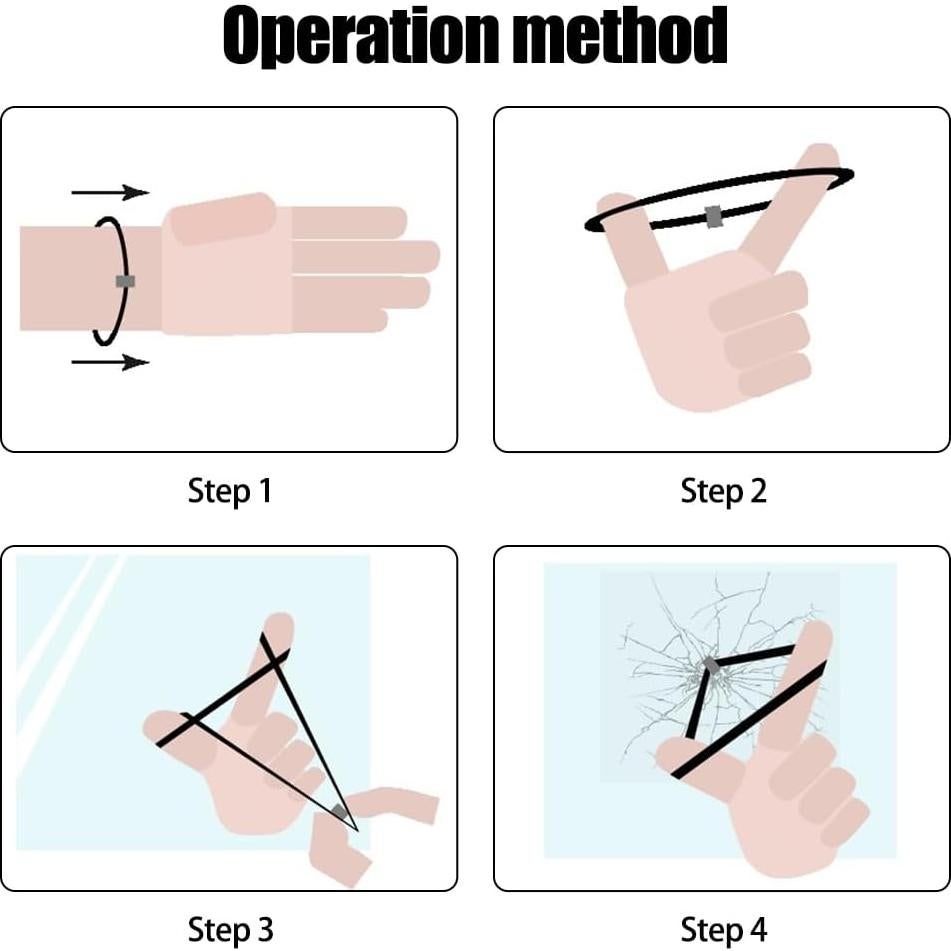 Operation method

Step 1

Step 2

Step 3

Step 4