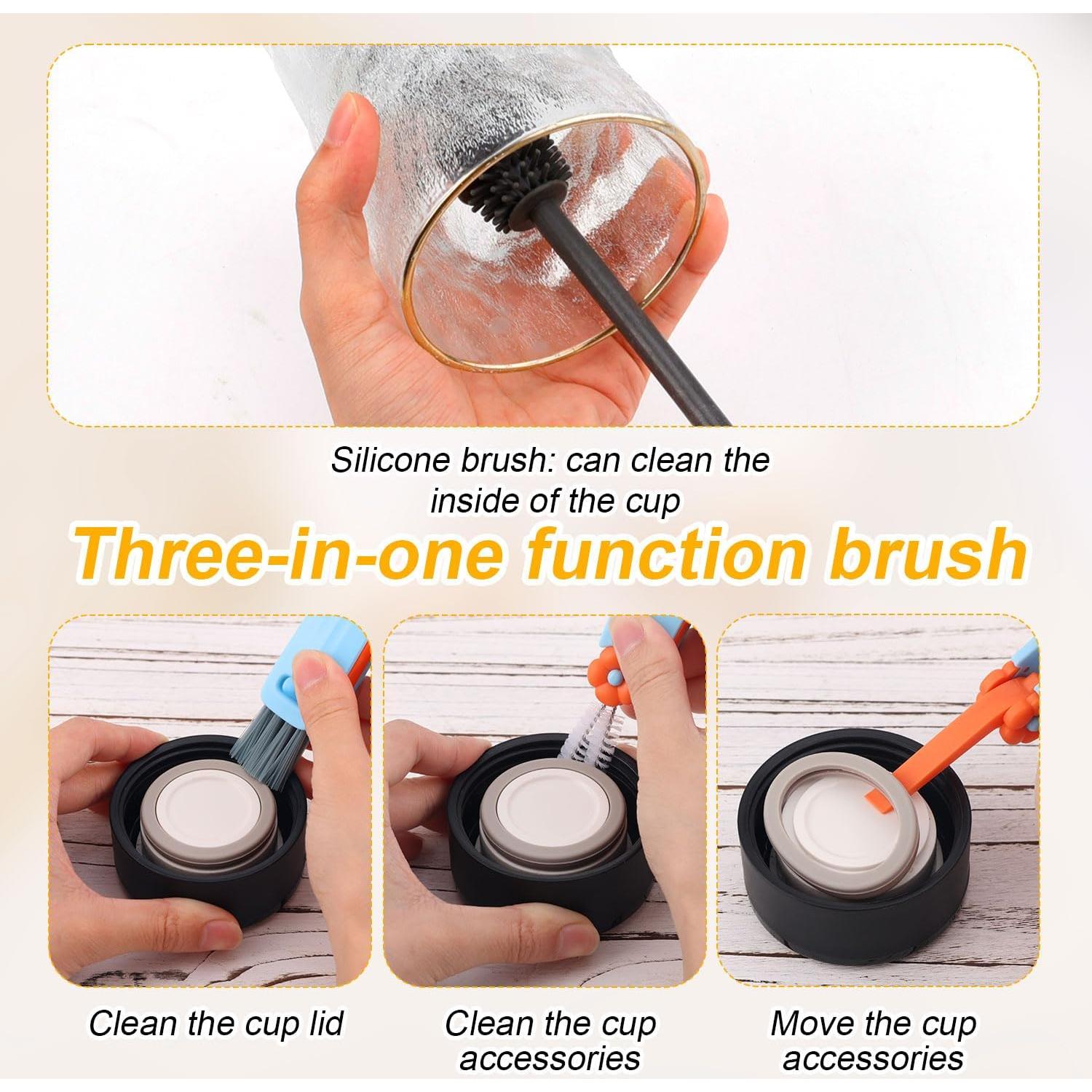 Silicone brush: can clean the inside of the cup

Three-in-one function brush

Clean the cup lid

Clean the cup accessories

Move the cup accessories