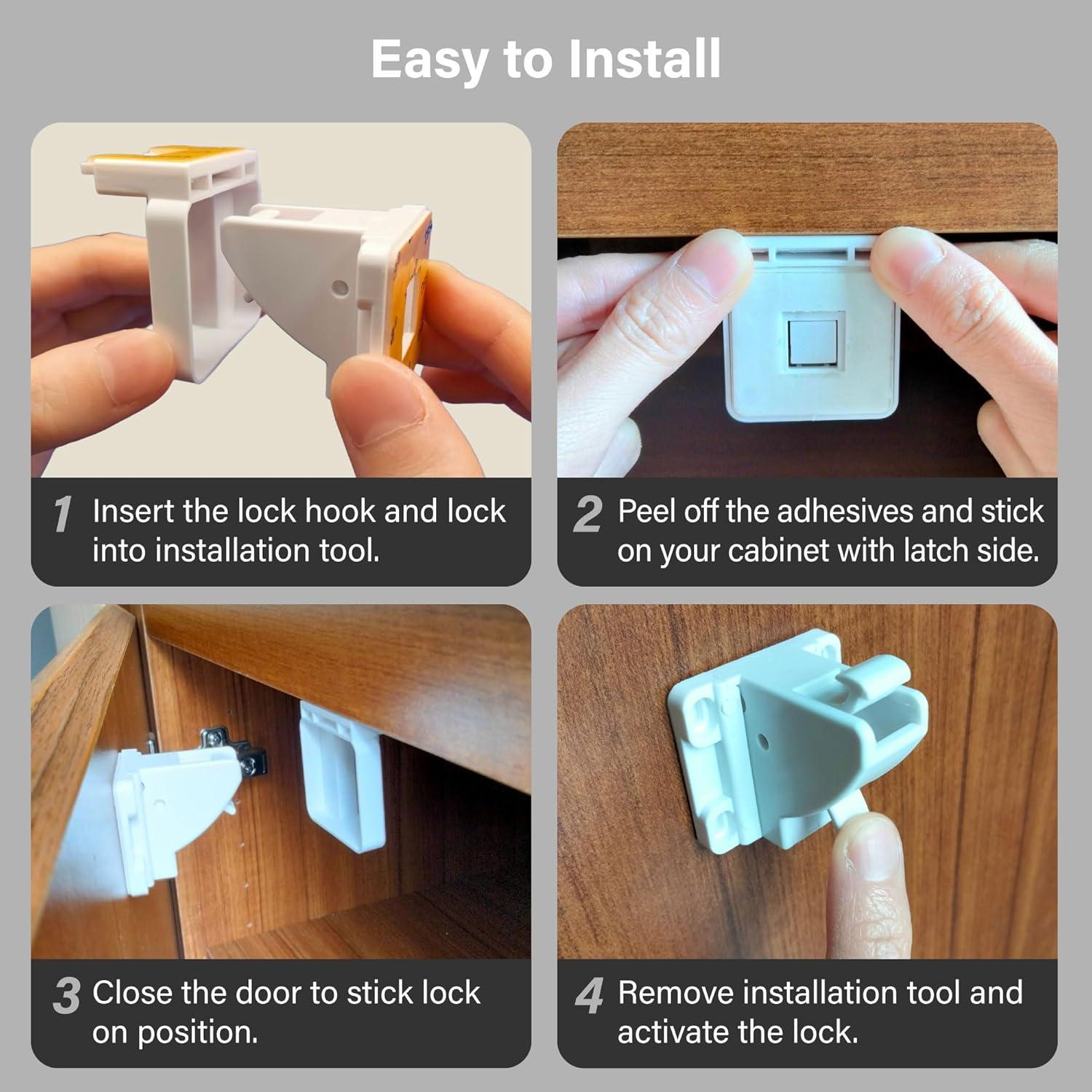 Easy to Install

1 Insert the lock hook and lock into installation tool.

2 Peel off the adhesives and stick on your cabinet with latch side.

3 Close the door to stick lock on position.

4 Remove installation tool and activate the lock.