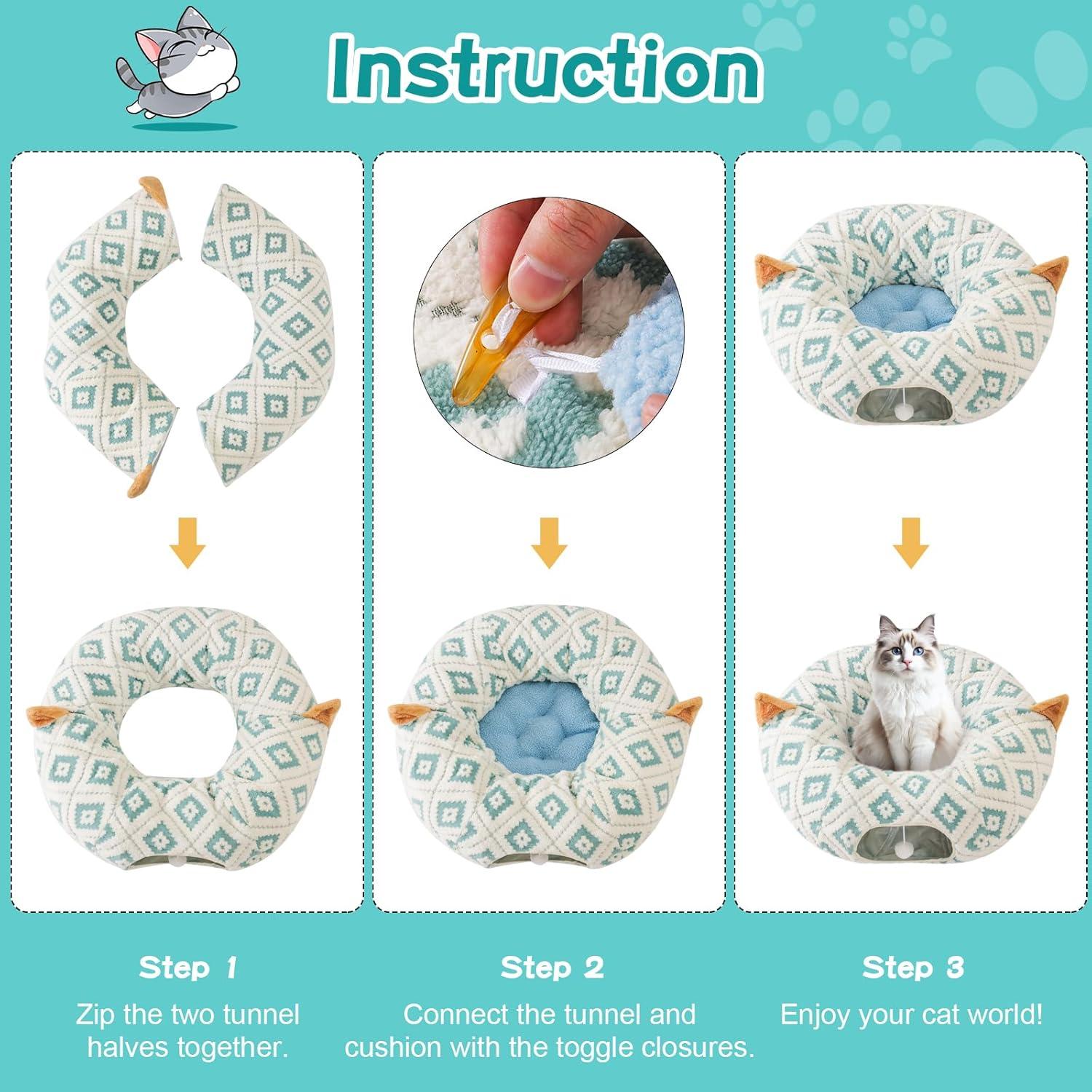 Instruction

Step 1

Zip the two tunnel halves together.

Step 2

Connect the tunnel and cushion with the toggle closures.

Step 3

Enjoy your cat world!