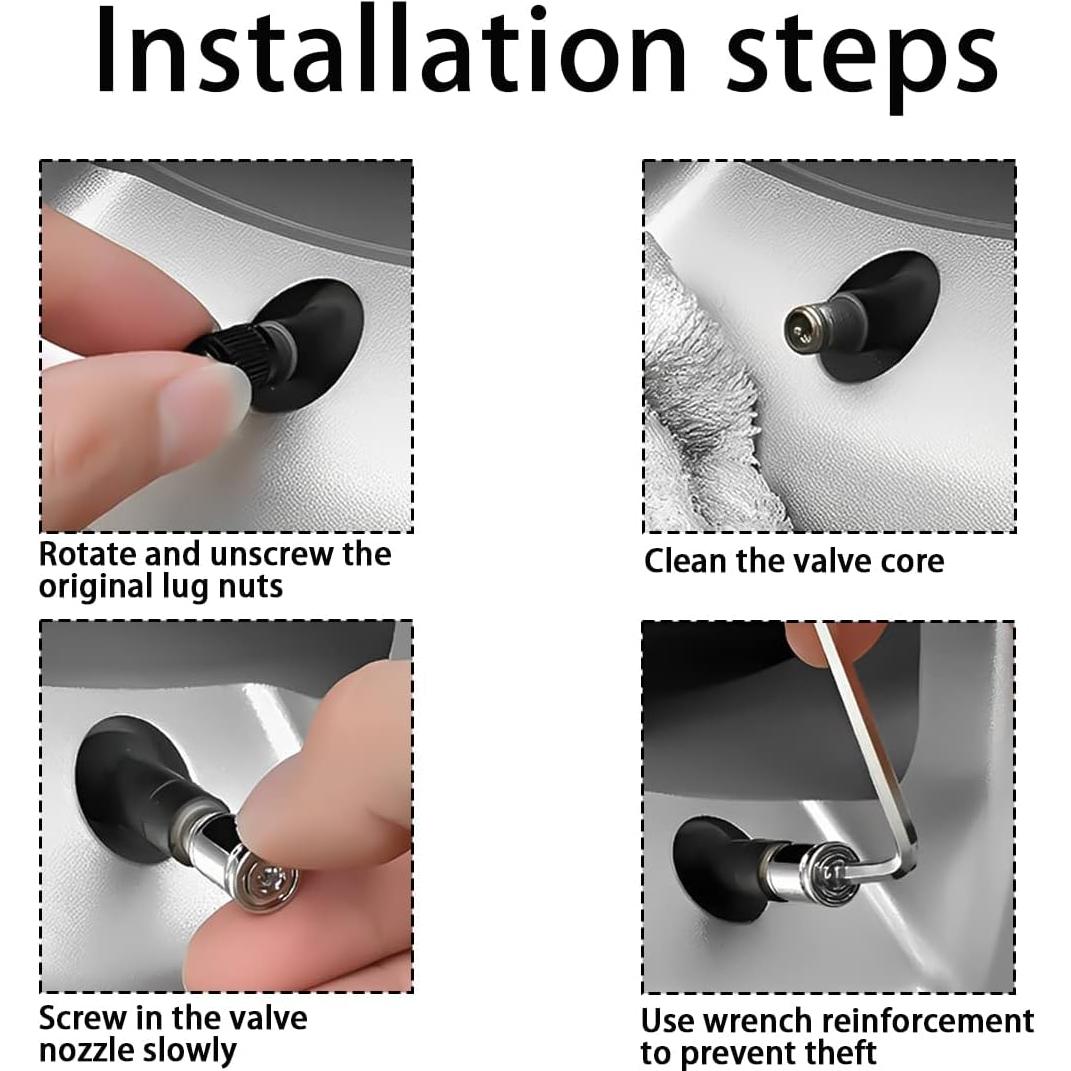 Installation steps

Rotate and unscrew the original lug nuts

Clean the valve core

Screw in the valve nozzle slowly

Use wrench reinforcement to prevent theft