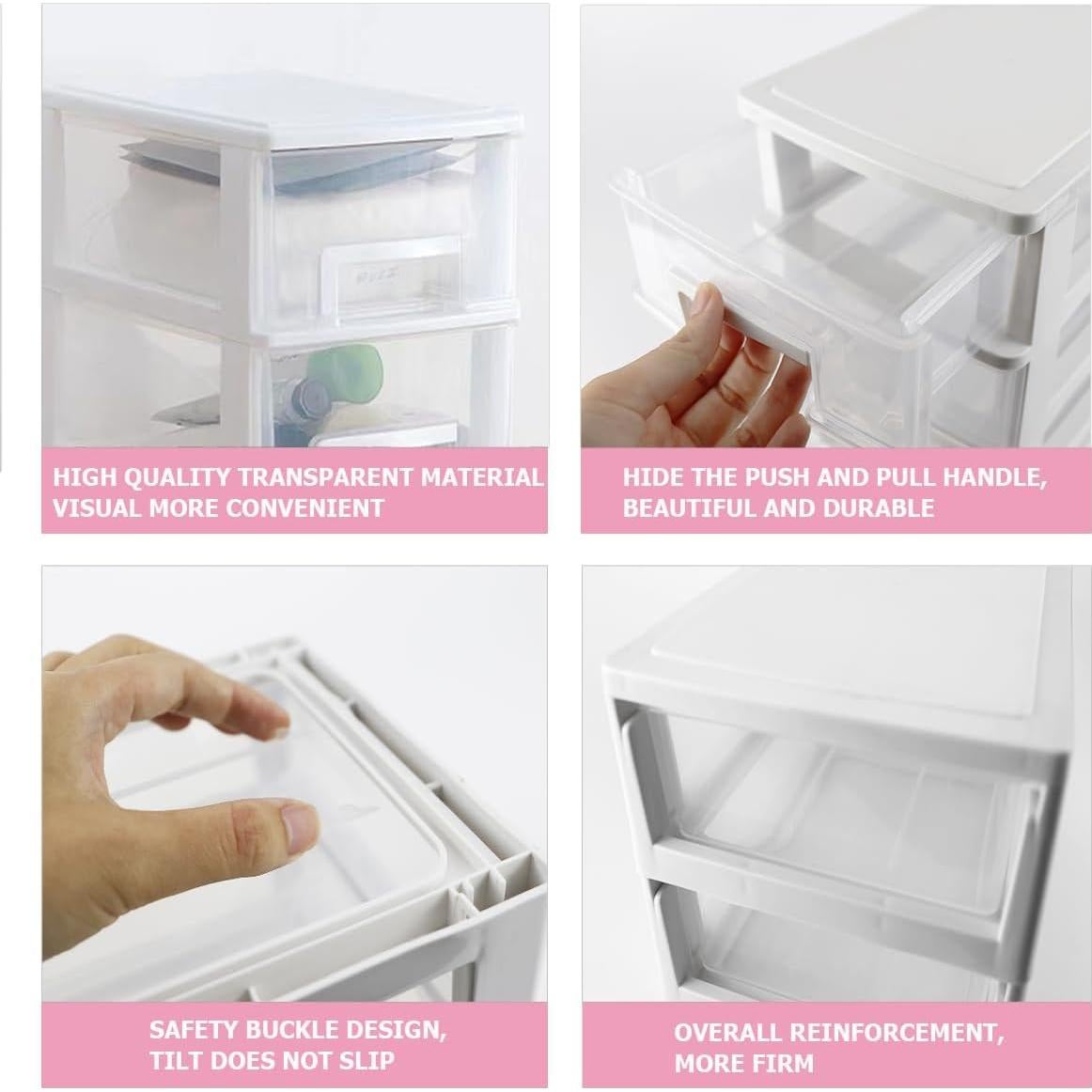 HIGH QUALITY TRANSPARENT MATERIAL
VISUAL MORE CONVENIENT

HIDE THE PUSH AND PULL HANDLE,
BEAUTIFUL AND DURABLE

SAFETY BUCKLE DESIGN,
TILT DOES NOT SLIP

OVERALL REINFORCEMENT,
MORE FIRM