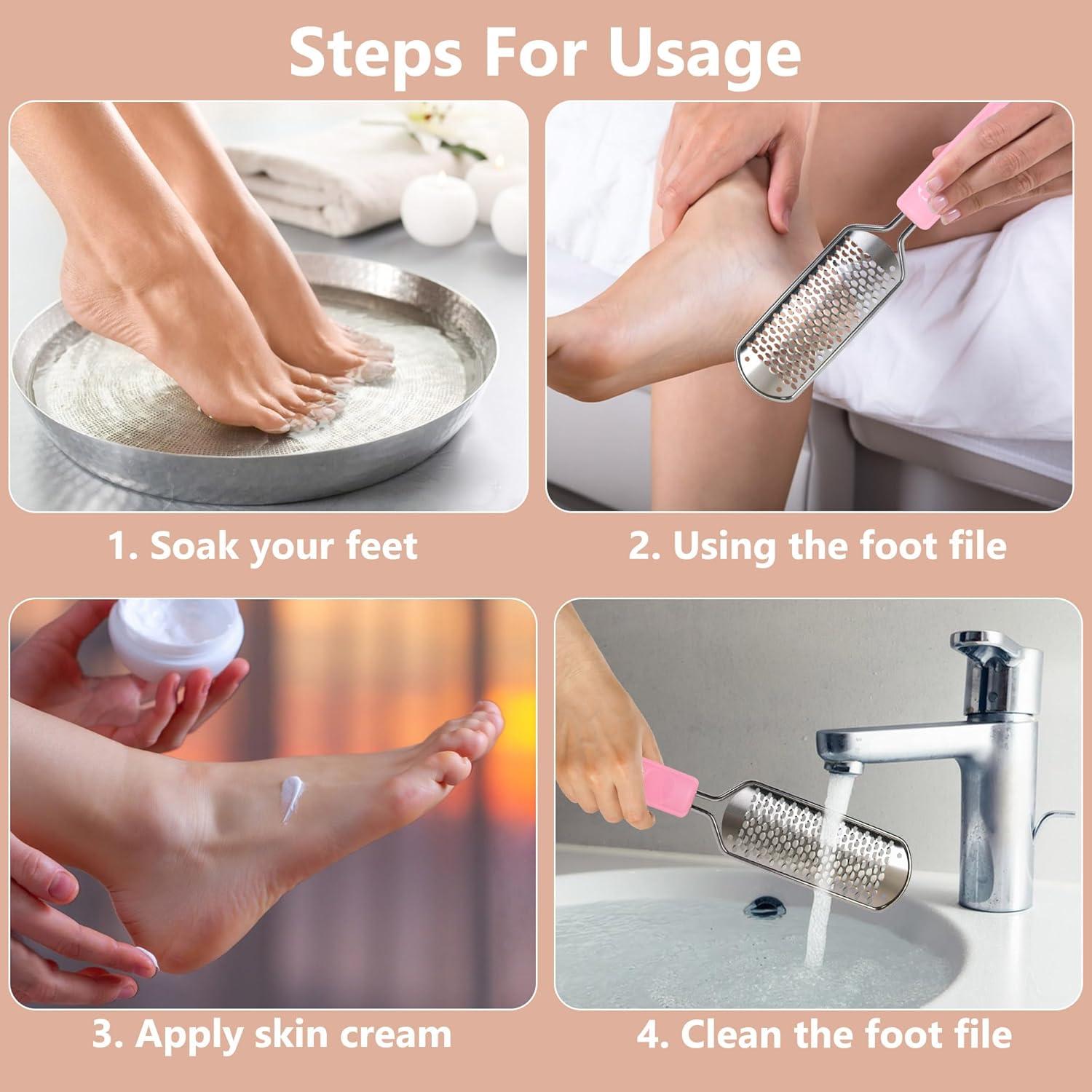 Steps For Usage

1. Soak your feet

2. Using the foot file

3. Apply skin cream

4. Clean the foot file