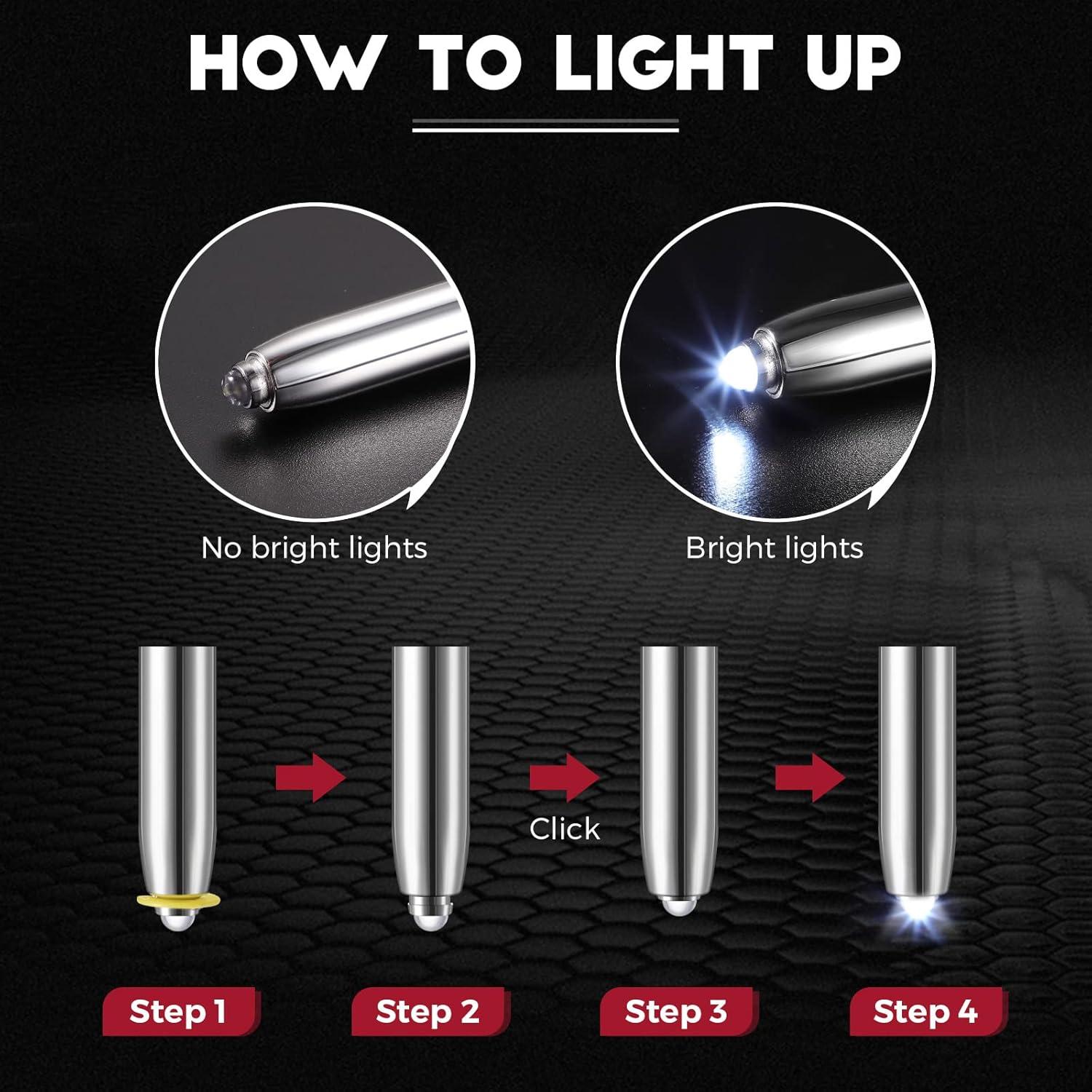 HOW TO LIGHT UP

No bright lights

Bright lights

Click

Step 1

Step 2

Step 3

Step 4