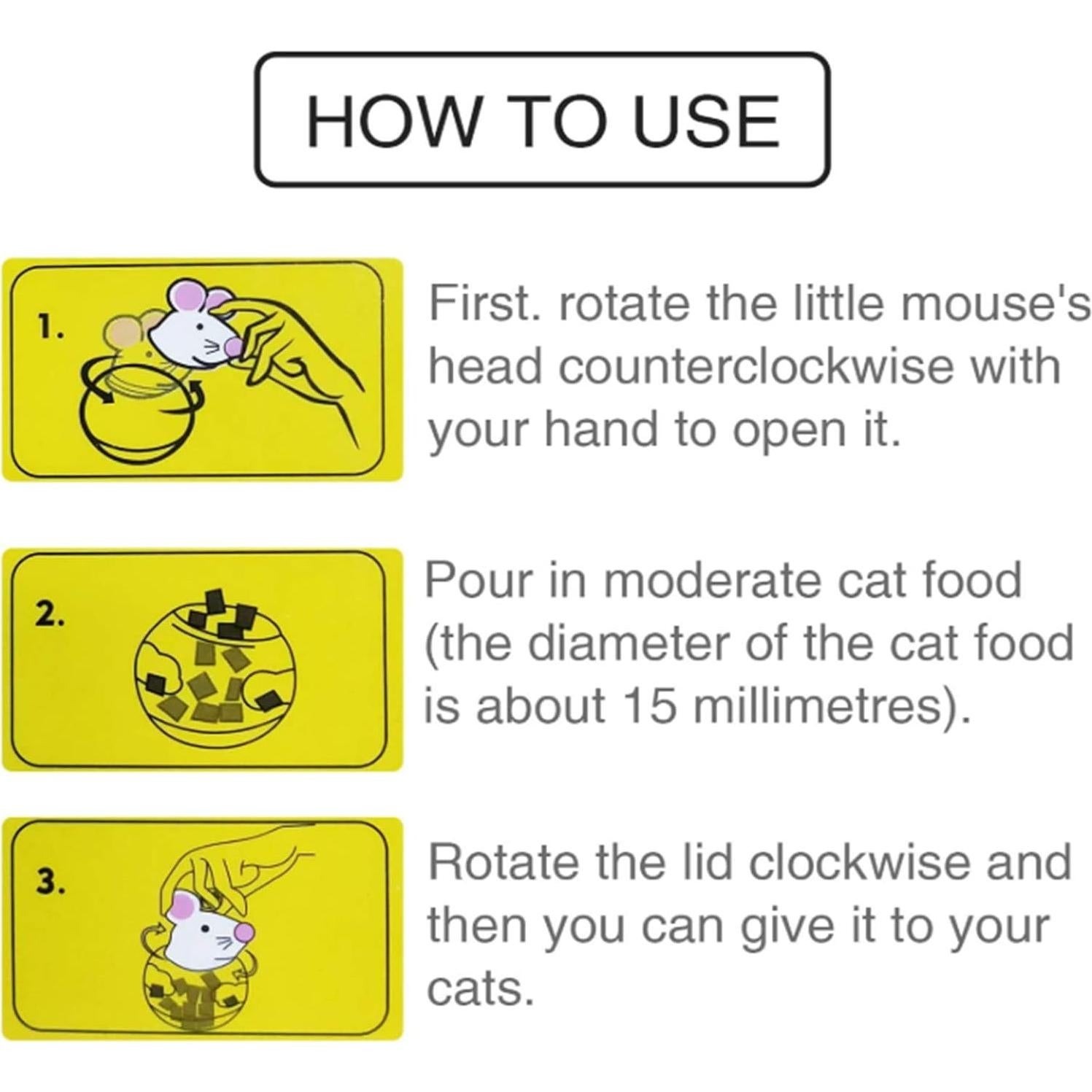 HOW TO USE

1.

First. rotate the little mouse's head counterclockwise with your hand to open it.

2.

Pour in moderate cat food (the diameter of the cat food is about 15 millimetres).

3.

Rotate the lid clockwise and then you can give it to your cats.