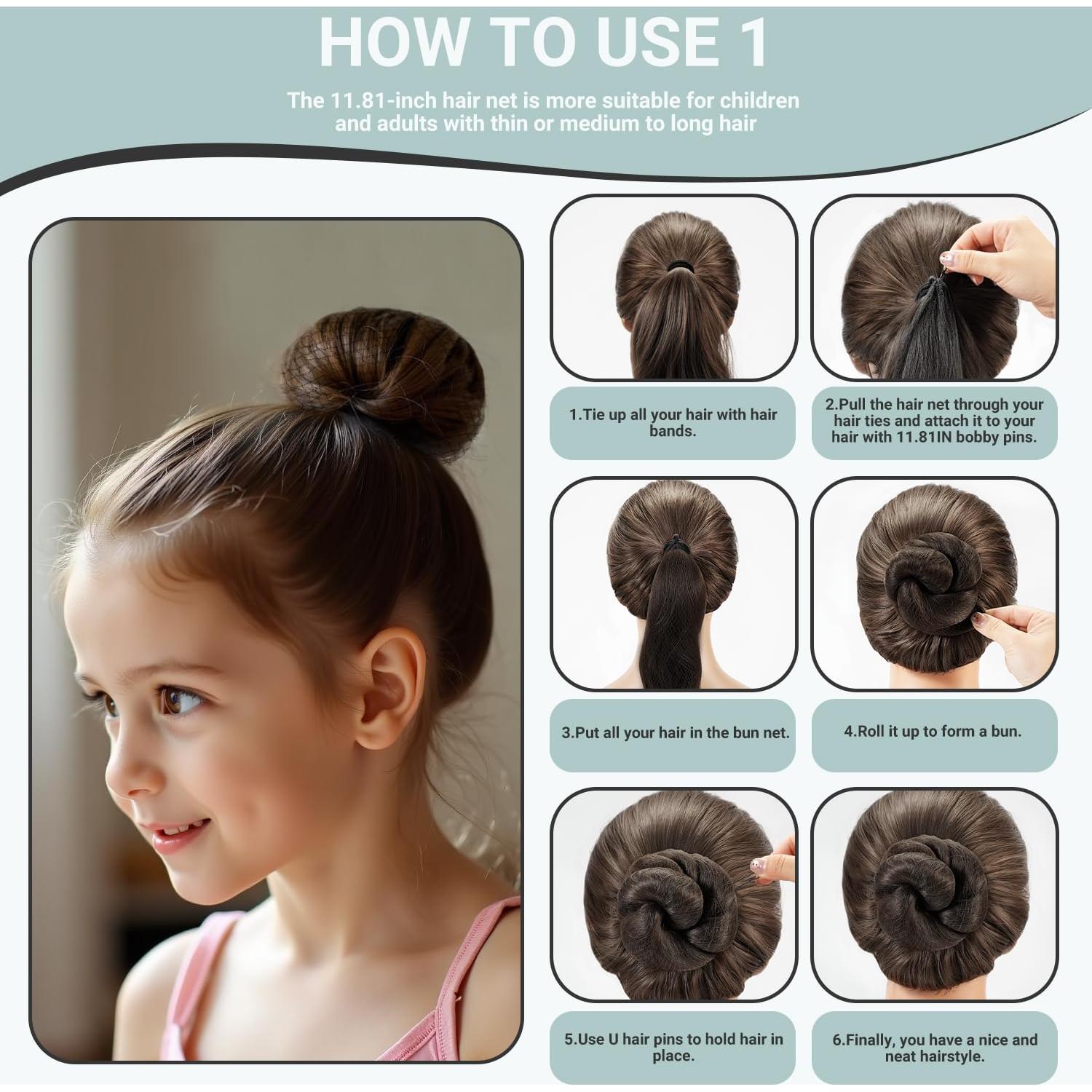 HOW TO USE 1

The 11.81-inch hair net is more suitable for children and adults with thin or medium to long hair

1.Tie up all your hair with hair bands.

2.Pull the hair net through your hair ties and attach it to your hair with 11.81IN bobby pins.

3.Put all your hair in the bun net.

4.Roll it up to form a bun.

5.Use U hair pins to hold hair in place.

6.Finally, you have a nice and neat hairstyle.